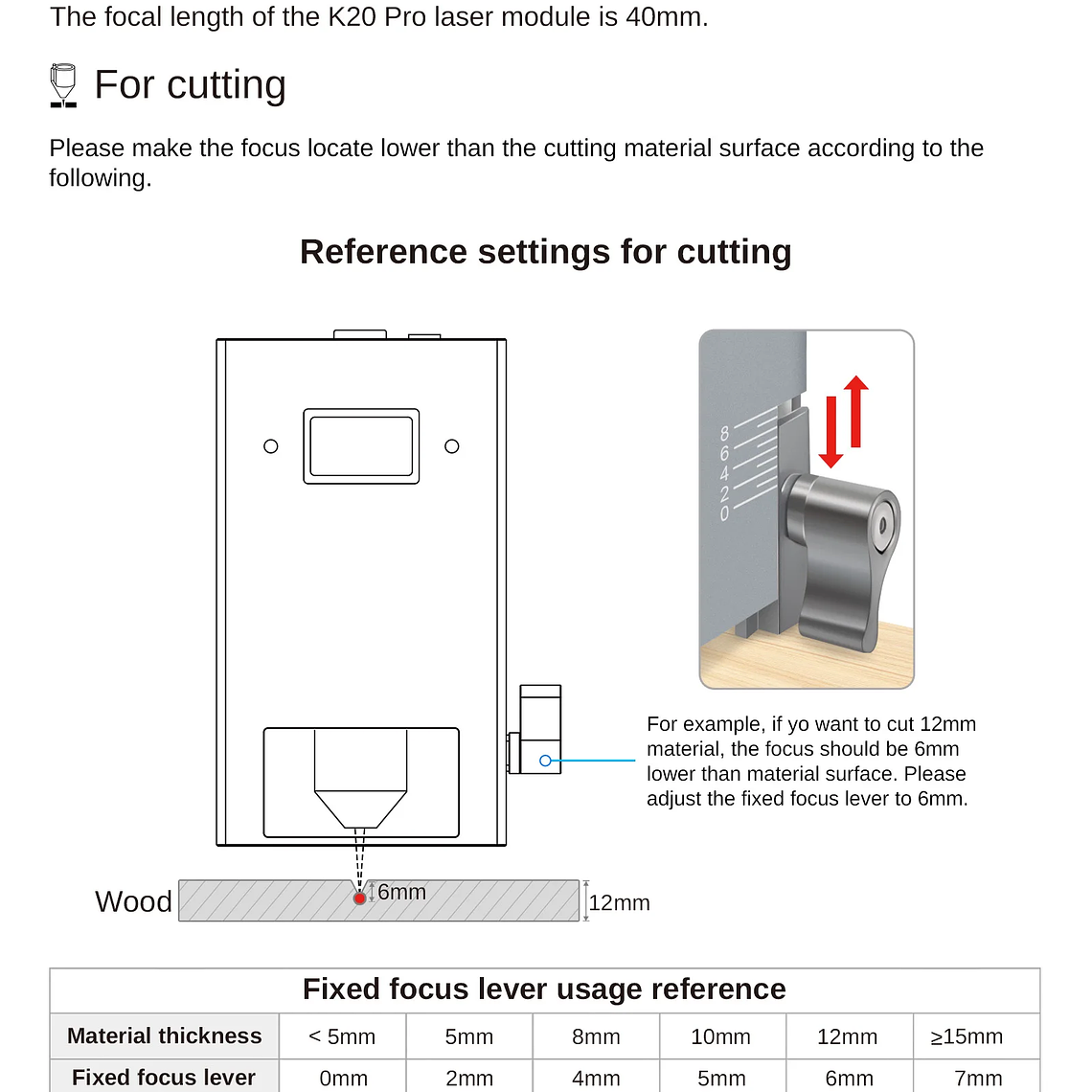 The focal length of the K20 Pro laser module is 40mm.

For cutting

Please make the focus locate lower than the cutting material surface according to the following.

Reference settings for cutting

8
6
4
2
0

For example, if yo want to cut 12mm material, the focus should be 6mm lower than material surface. Please adjust the fixed focus lever to 6mm.

Wood
6mm
12mm

Fixed focus lever usage reference

| Material thickness | < 5mm | 5mm | 8mm | 10mm | 12mm | ≥15mm |
|---|---|---|---|---|---|---|
| Fixed focus lever | 0mm | 2mm | 4mm | 5mm | 6mm | 7mm |