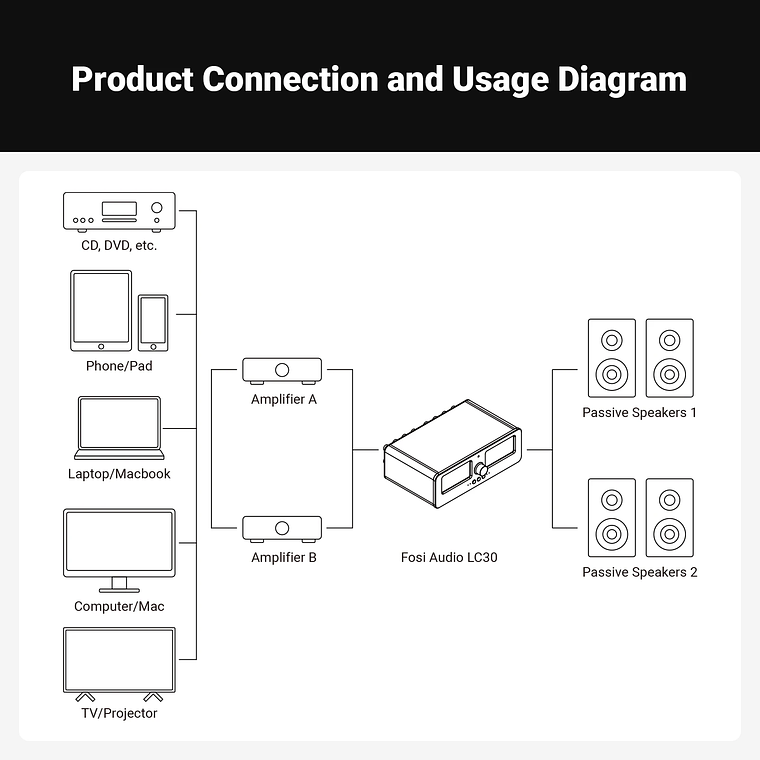 Product Connection and Usage Diagram

CD, DVD, etc.

Phone/Pad

Laptop/Macbook

Computer/Mac

TV/Projector

Amplifier A

Amplifier B

Fosi Audio LC30

Passive Speakers 1

Passive Speakers 2