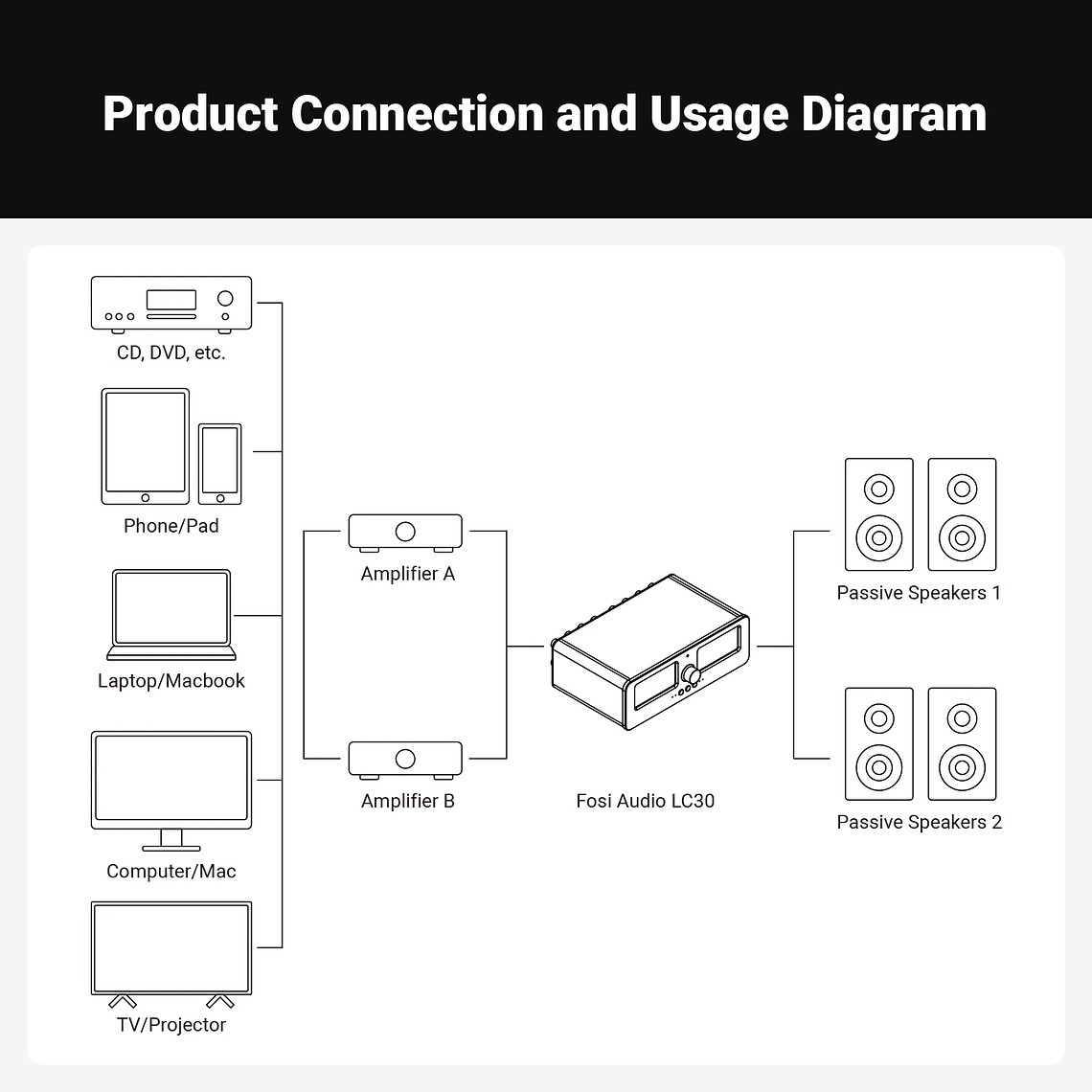 Product Connection and Usage Diagram

CD, DVD, etc.

Phone/Pad

Laptop/Macbook

Computer/Mac

TV/Projector

Amplifier A

Amplifier B

Fosi Audio LC30

Passive Speakers 1

Passive Speakers 2