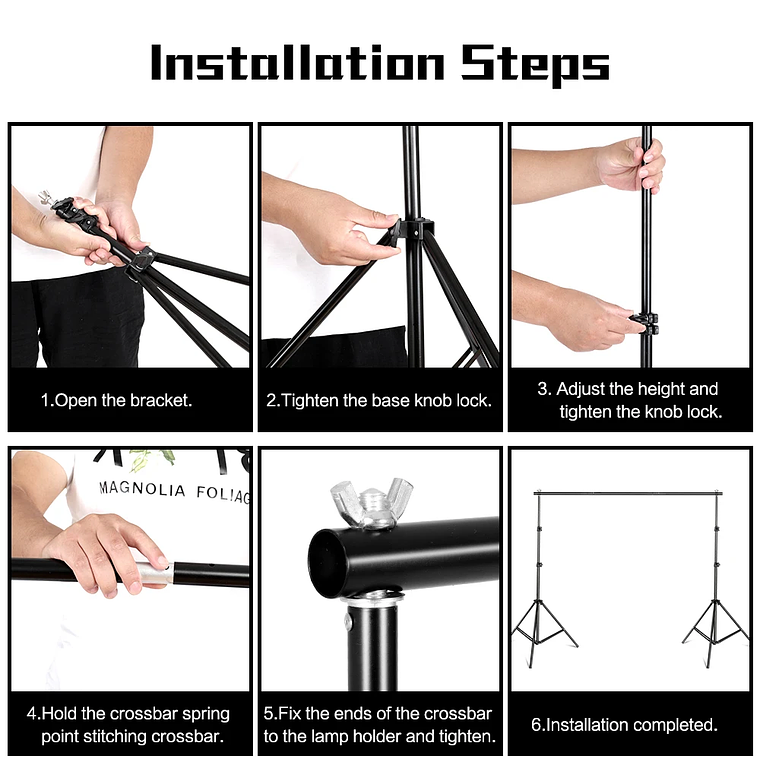 Installation Steps

1.Open the bracket.

2.Tighten the base knob lock.

3. Adjust the height and tighten the knob lock.

MAGNOLIA FOLIAG

4.Hold the crossbar spring point stitching crossbar.

5.Fix the ends of the crossbar to the lamp holder and tighten.

6.Installation completed.