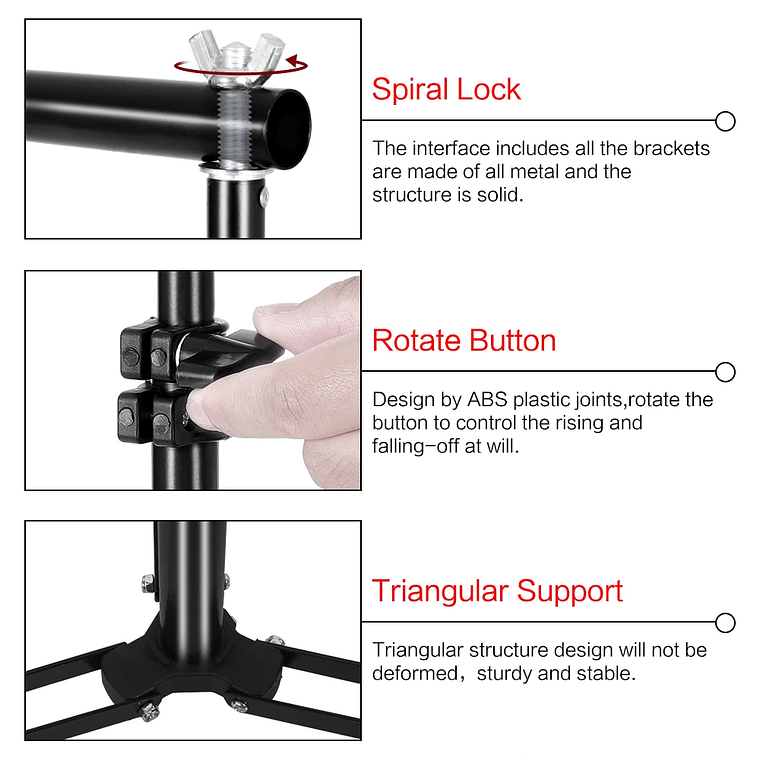 Spiral Lock

The interface includes all the brackets are made of all metal and the structure is solid.

Rotate Button

Design by ABS plastic joints,rotate the button to control the rising and falling-off at will.

Triangular Support

Triangular structure design will not be deformed，sturdy and stable.