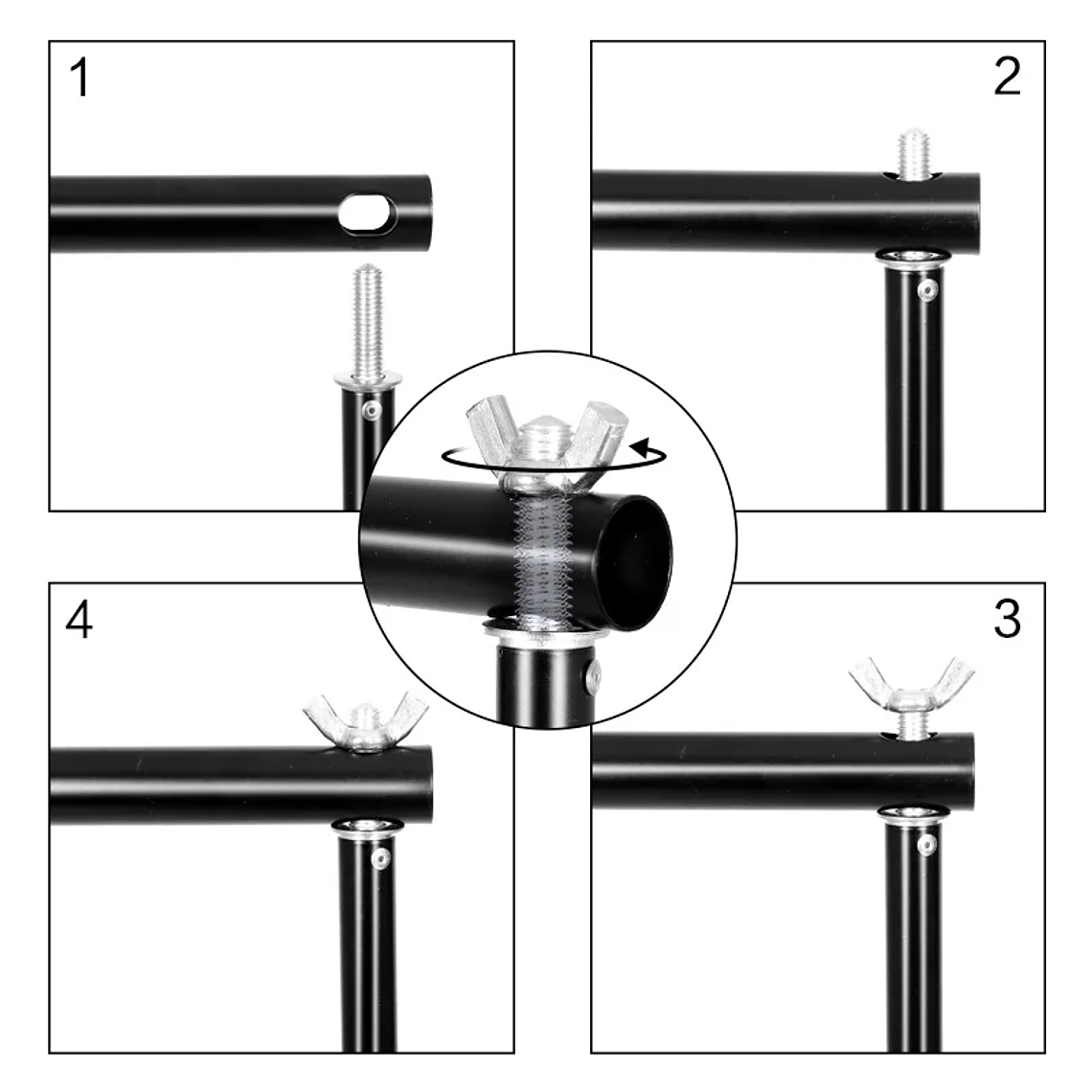 1

2

4

3