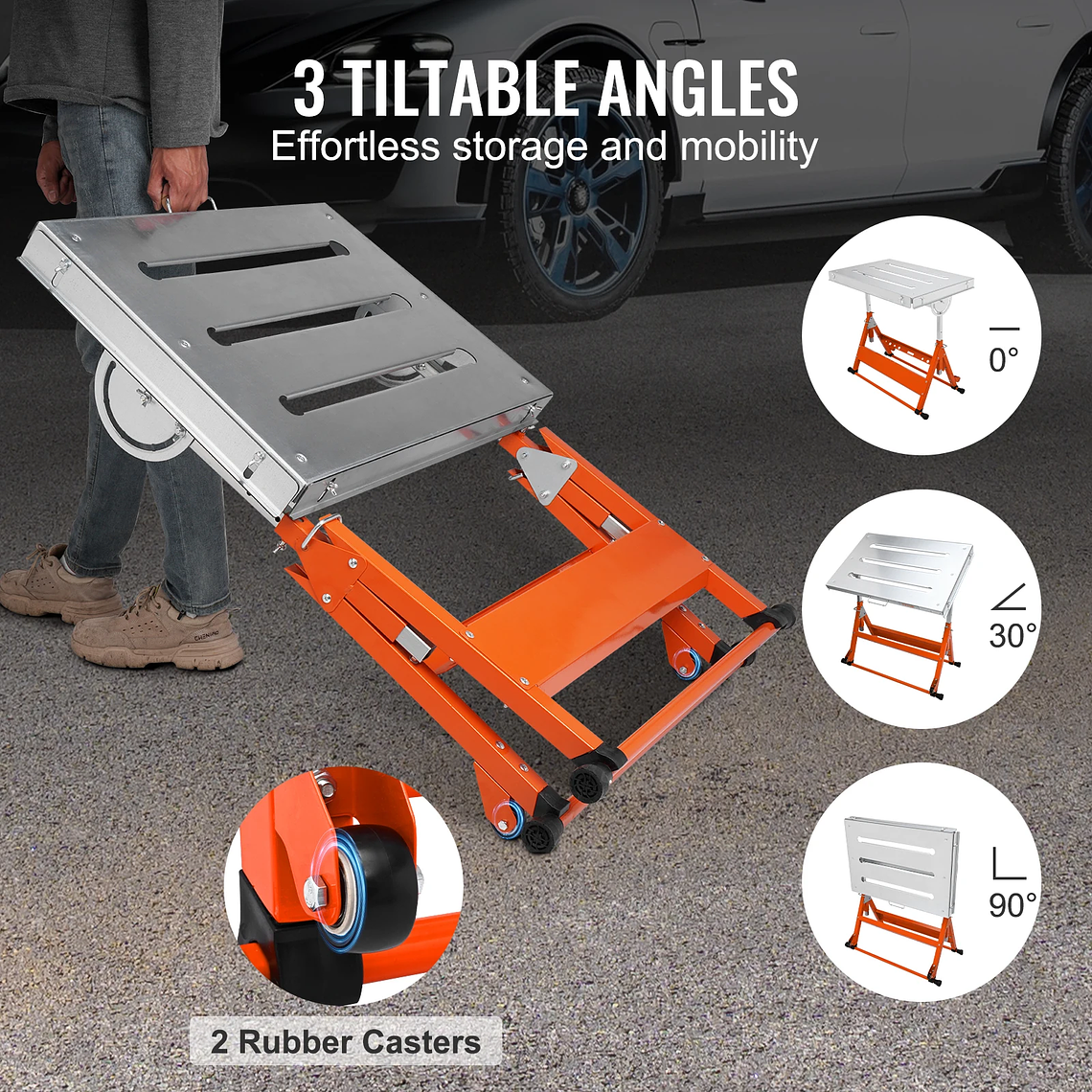 3 TILTABLE ANGLES
Effortless storage and mobility

0°

30°

90°

2 Rubber Casters