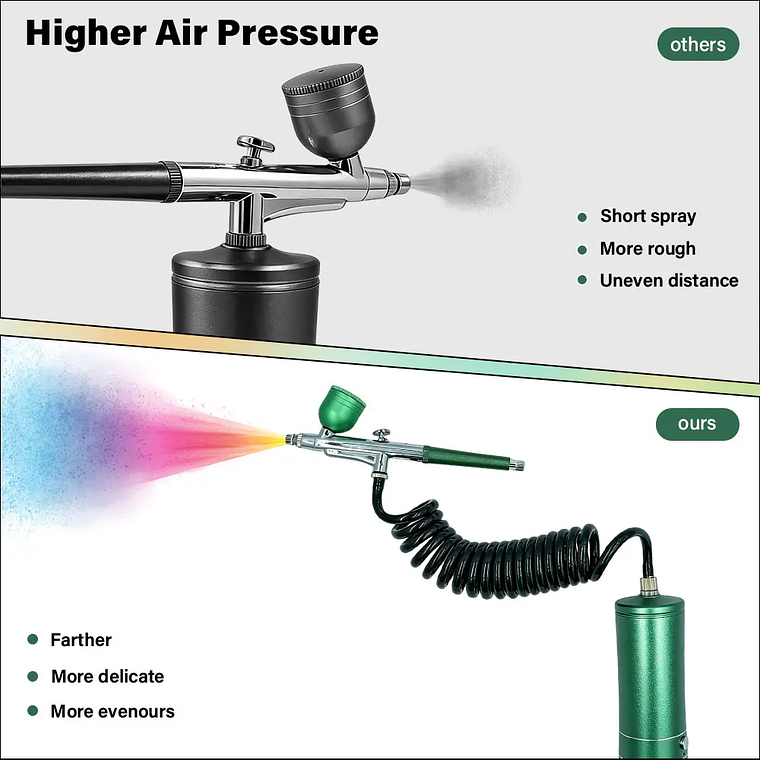 Higher Air Pressure

others

- Short spray
- More rough
- Uneven distance

ours

- Farther
- More delicate
- More evenours