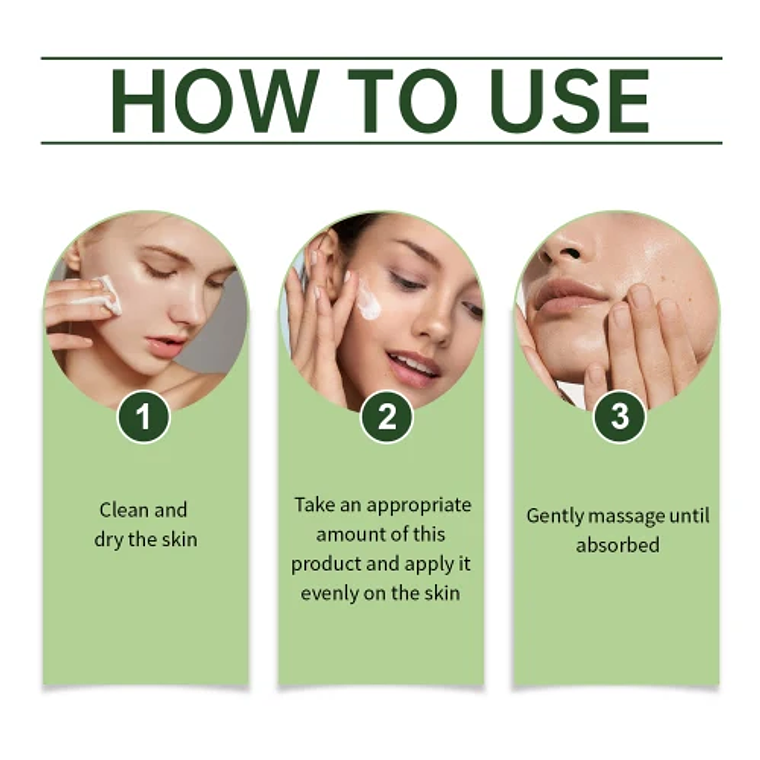 HOW TO USE

1

Clean and dry the skin

2

Take an appropriate amount of this product and apply it evenly on the skin

3

Gently massage until absorbed