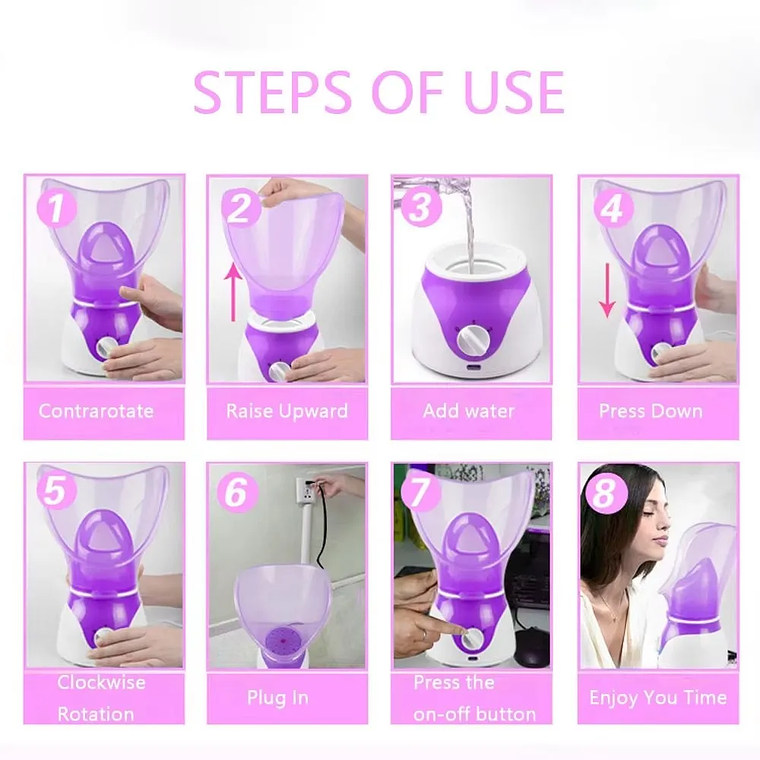 STEPS OF USE

1
Contrarotate

2
Raise Upward

3
Add water

4
Press Down

5
Clockwise Rotation

6
Plug In

7
Press the on-off button

8
Enjoy You Time