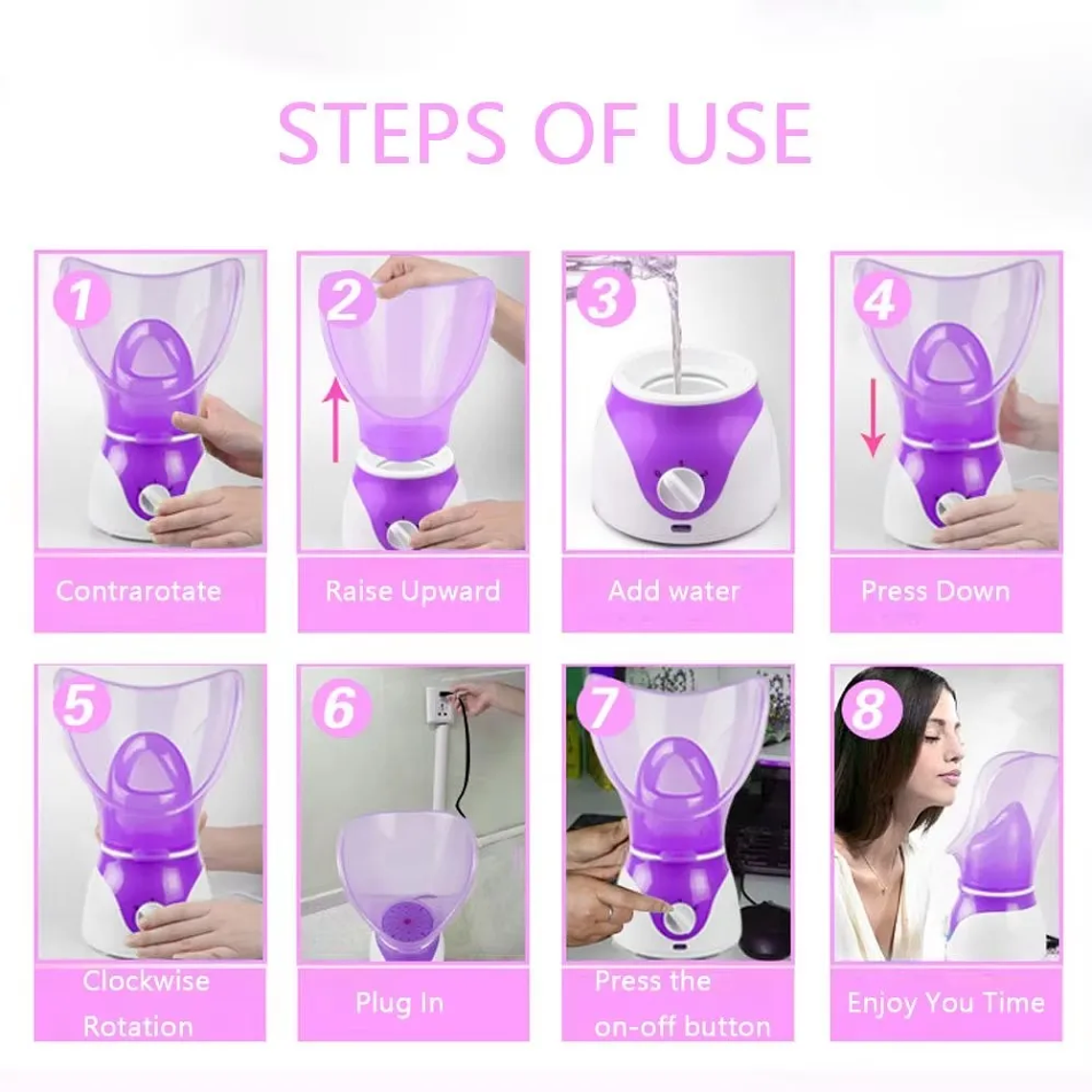 STEPS OF USE

1
Contrarotate

2
Raise Upward

3
Add water

4
Press Down

5
Clockwise Rotation

6
Plug In

7
Press the on-off button

8
Enjoy You Time