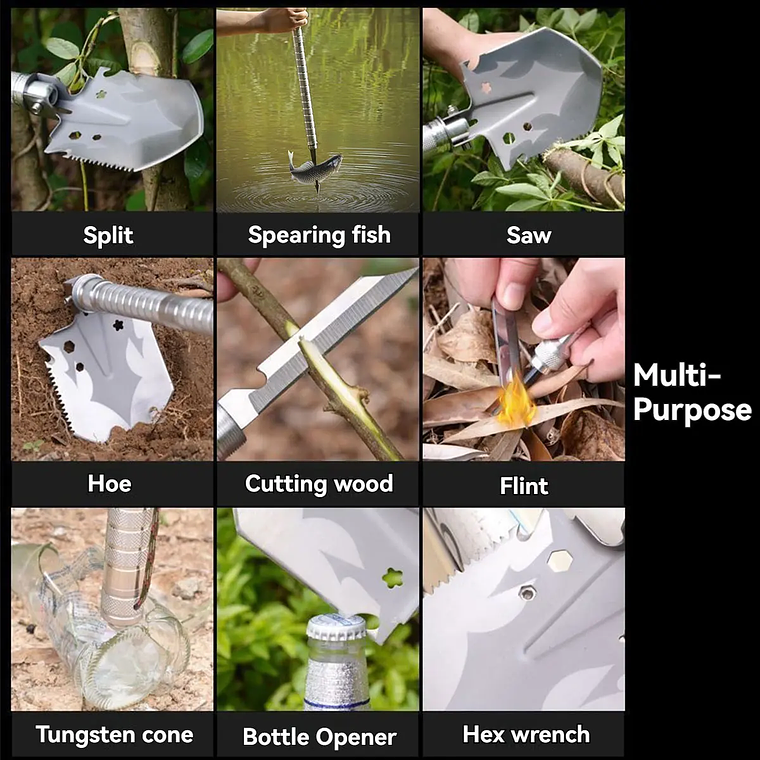 Split

Spearing fish

Saw

Hoe

Cutting wood

Flint

Tungsten cone

Bottle Opener

Hex wrench

Multi-Purpose