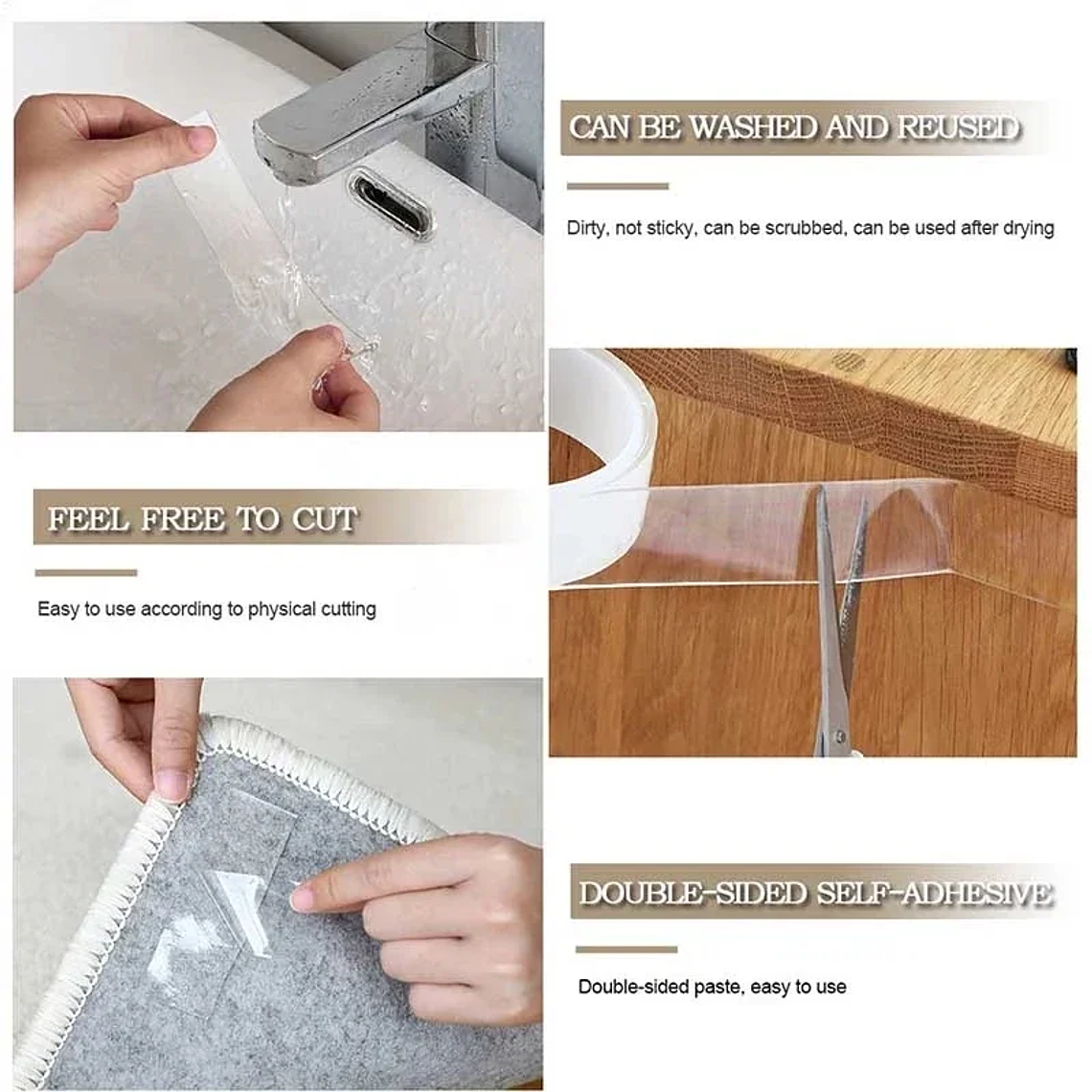 CAN BE WASHED AND REUSED

Dirty, not sticky, can be scrubbed, can be used after drying

FEEL FREE TO CUT

Easy to use according to physical cutting

DOUBLE-SIDED SELF-ADHESIVE

Double-sided paste, easy to use