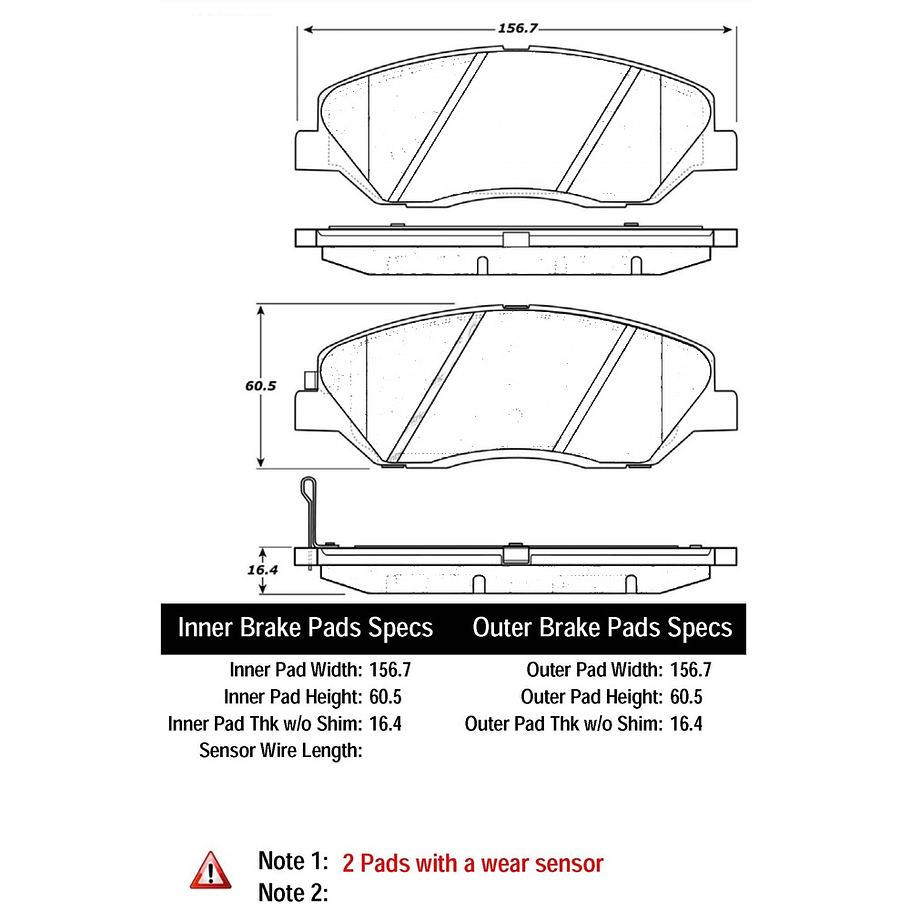 156.7

60.5

16.4

Inner Brake Pads Specs

Inner Pad Width: 156.7
Inner Pad Height: 60.5
Inner Pad Thk w/o Shim: 16.4
Sensor Wire Length:

Outer Brake Pads Specs

Outer Pad Width: 156.7
Outer Pad Height: 60.5
Outer Pad Thk w/o Shim: 16.4

Note 1: 2 Pads with a wear sensor
Note 2: