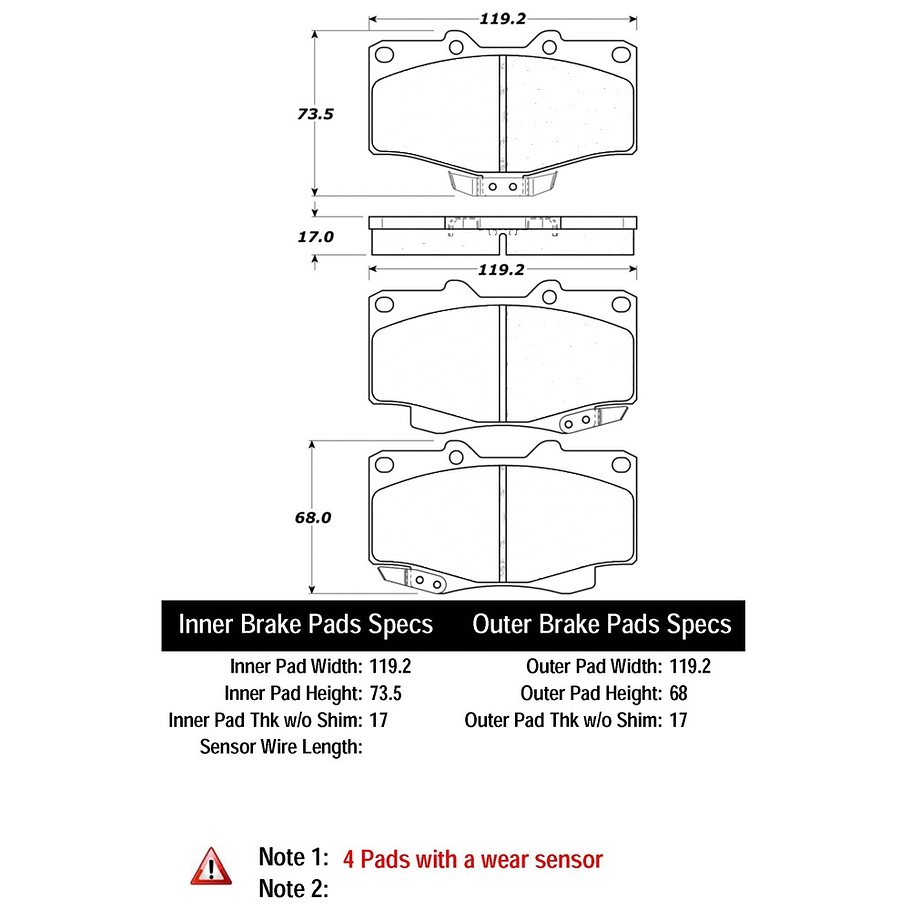 119.2

73.5

17.0

119.2

68.0

Inner Brake Pads Specs

Inner Pad Width: 119.2
Inner Pad Height: 73.5
Inner Pad Thk w/o Shim: 17
Sensor Wire Length:

Outer Brake Pads Specs

Outer Pad Width: 119.2
Outer Pad Height: 68
Outer Pad Thk w/o Shim: 17

Note 1: 4 Pads with a wear sensor
Note 2: