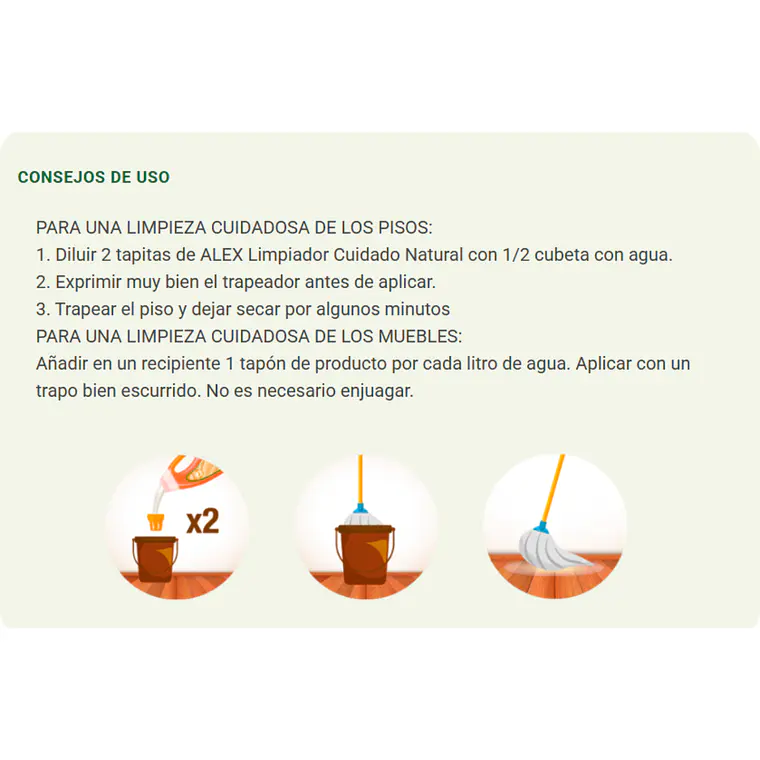 CONSEJOS DE USO

PARA UNA LIMPIEZA CUIDADOSA DE LOS PISOS:
1. Diluir 2 tapitas de ALEX Limpiador Cuidado Natural con 1/2 cubeta con agua.
2. Exprimir muy bien el trapeador antes de aplicar.
3. Trapear el piso y dejar secar por algunos minutos
PARA UNA LIMPIEZA CUIDADOSA DE LOS MUEBLES:
Añadir en un recipiente 1 tapón de producto por cada litro de agua. Aplicar con un trapo bien escurrido. No es necesario enjuagar.

x2