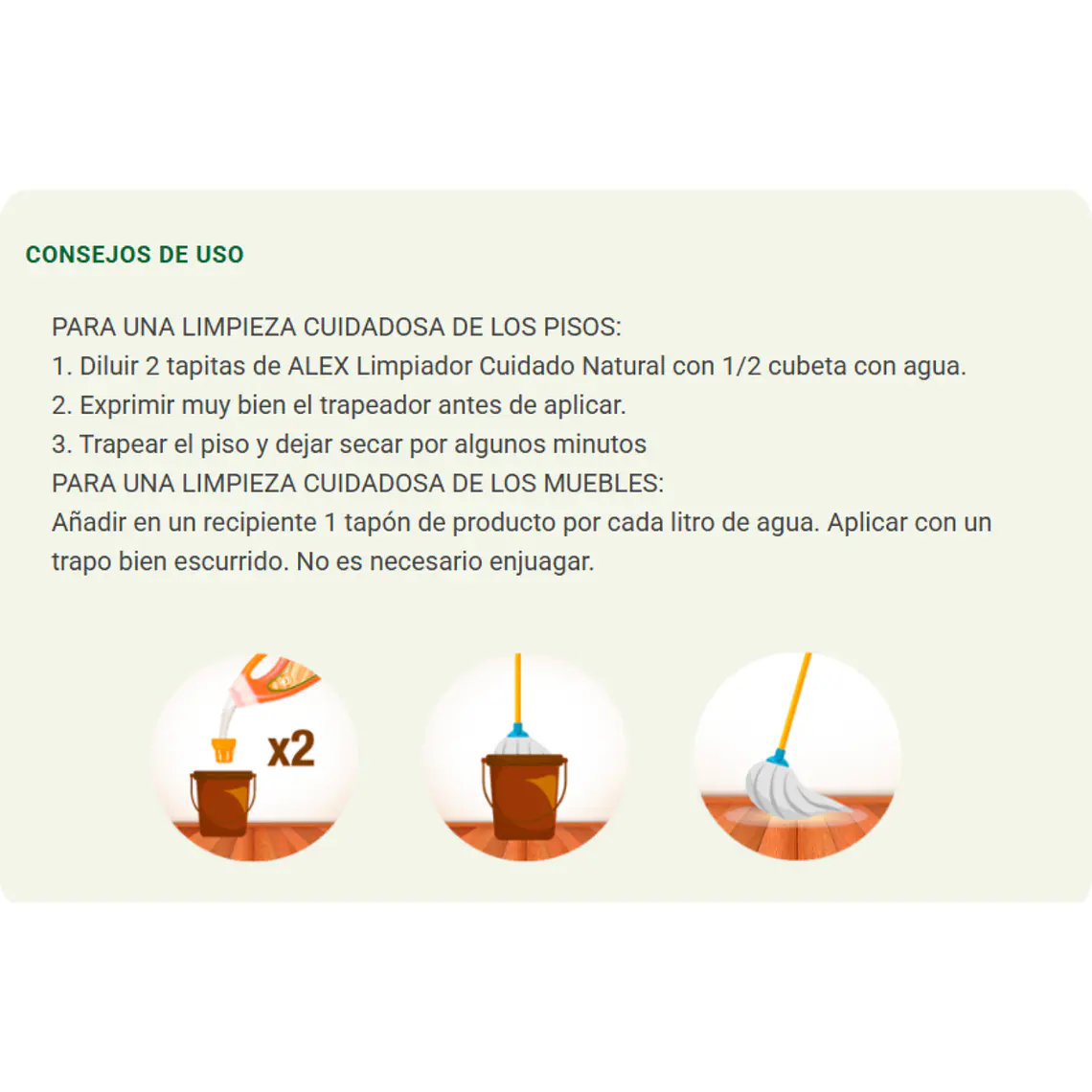 CONSEJOS DE USO

PARA UNA LIMPIEZA CUIDADOSA DE LOS PISOS:
1. Diluir 2 tapitas de ALEX Limpiador Cuidado Natural con 1/2 cubeta con agua.
2. Exprimir muy bien el trapeador antes de aplicar.
3. Trapear el piso y dejar secar por algunos minutos
PARA UNA LIMPIEZA CUIDADOSA DE LOS MUEBLES:
Añadir en un recipiente 1 tapón de producto por cada litro de agua. Aplicar con un trapo bien escurrido. No es necesario enjuagar.

x2