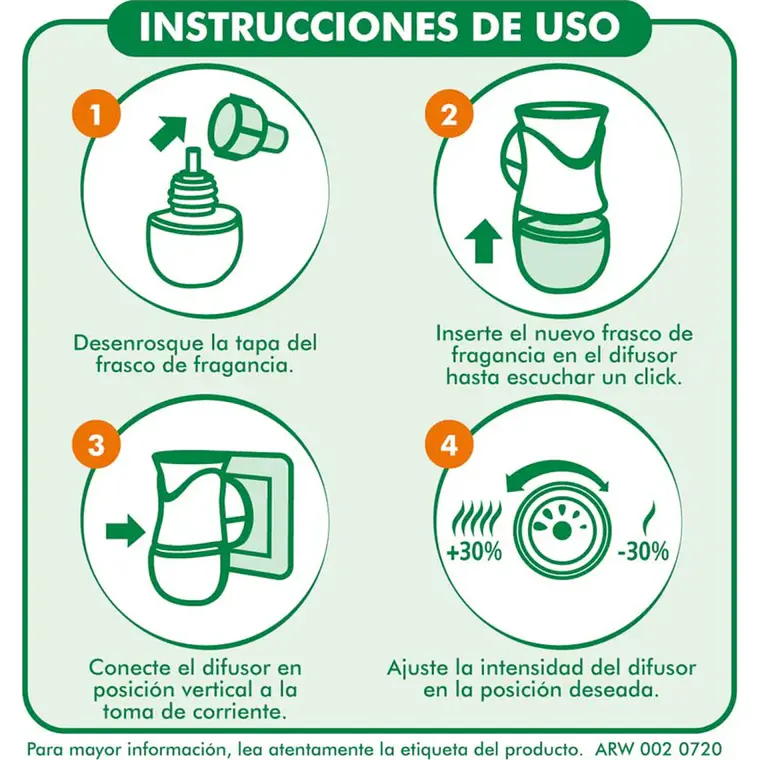 INSTRUCCIONES DE USO

1

Desenrosque la tapa del frasco de fragancia.

2

Inserte el nuevo frasco de fragancia en el difusor hasta escuchar un click.

3

Conecte el difusor en posición vertical a la toma de corriente.

4

+30%

-30%

Ajuste la intensidad del difusor en la posición deseada.

Para mayor información, lea atentamente la etiqueta del producto. ARW 002 0720