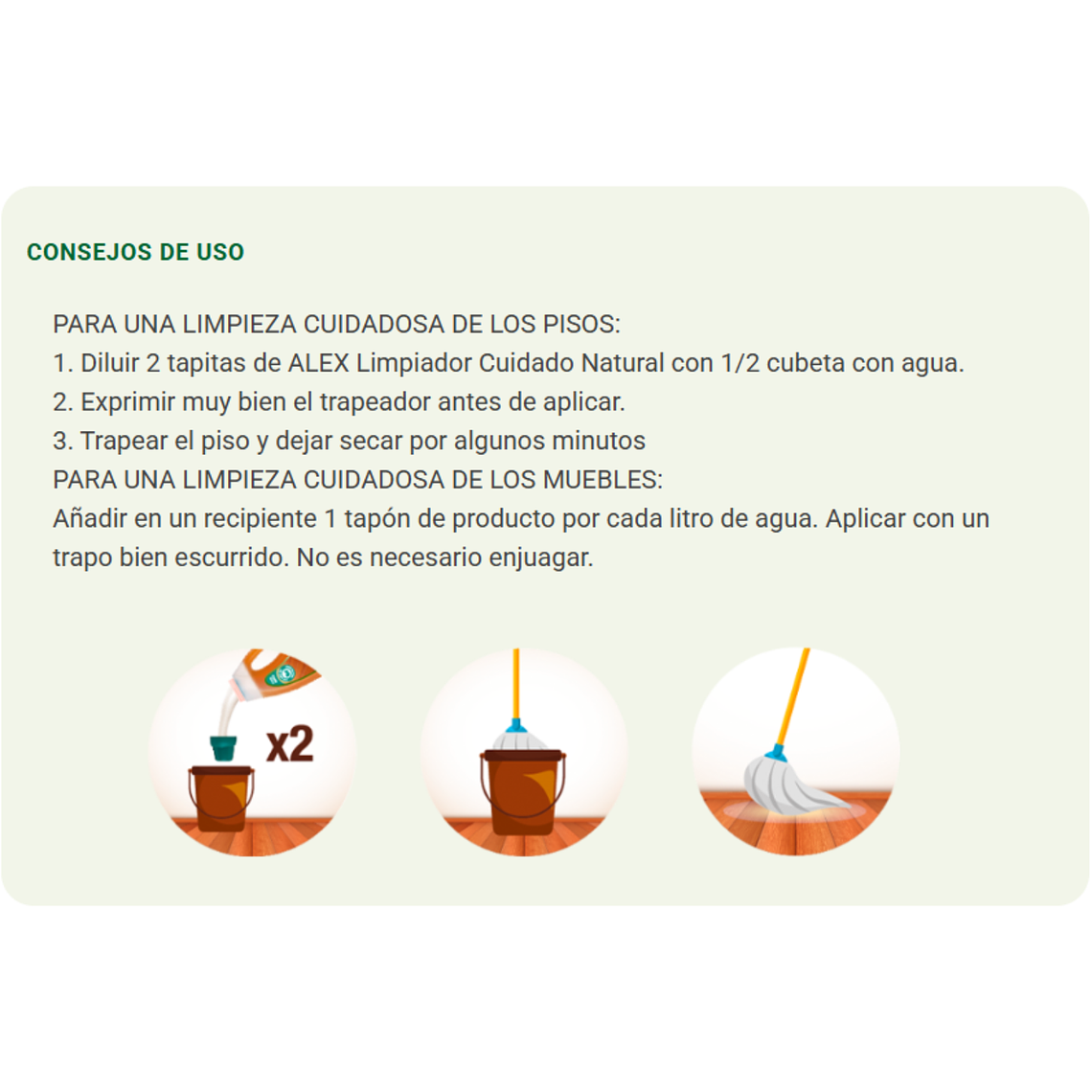 CONSEJOS DE USO

PARA UNA LIMPIEZA CUIDADOSA DE LOS PISOS:
1. Diluir 2 tapitas de ALEX Limpiador Cuidado Natural con 1/2 cubeta con agua.
2. Exprimir muy bien el trapeador antes de aplicar.
3. Trapear el piso y dejar secar por algunos minutos
PARA UNA LIMPIEZA CUIDADOSA DE LOS MUEBLES:
Añadir en un recipiente 1 tapón de producto por cada litro de agua. Aplicar con un trapo bien escurrido. No es necesario enjuagar.

x2