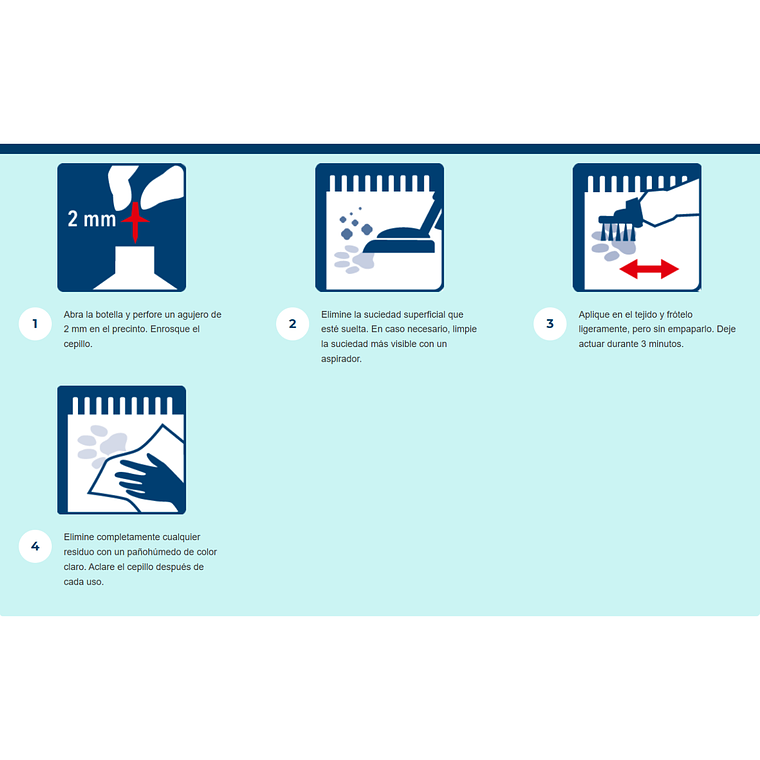 2 mm

1

Abra la botella y perfore un agujero de 2 mm en el precinto. Enrosque el cepillo.

2

Elimine la suciedad superficial que esté suelta. En caso necesario, limpie la suciedad más visible con un aspirador.

3

Aplique en el tejido y frótelo ligeramente, pero sin empaparlo. Deje actuar durante 3 minutos.

4

Elimine completamente cualquier residuo con un pañohúmedo de color claro. Aclare el cepillo después de cada uso.