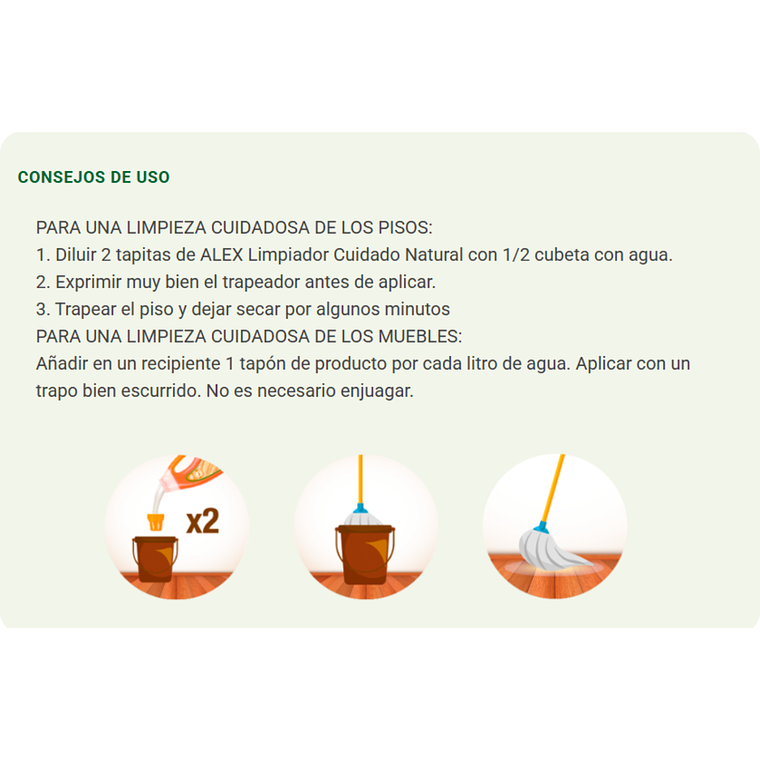 CONSEJOS DE USO

PARA UNA LIMPIEZA CUIDADOSA DE LOS PISOS:
1. Diluir 2 tapitas de ALEX Limpiador Cuidado Natural con 1/2 cubeta con agua.
2. Exprimir muy bien el trapeador antes de aplicar.
3. Trapear el piso y dejar secar por algunos minutos
PARA UNA LIMPIEZA CUIDADOSA DE LOS MUEBLES:
Añadir en un recipiente 1 tapón de producto por cada litro de agua. Aplicar con un trapo bien escurrido. No es necesario enjuagar.

x2