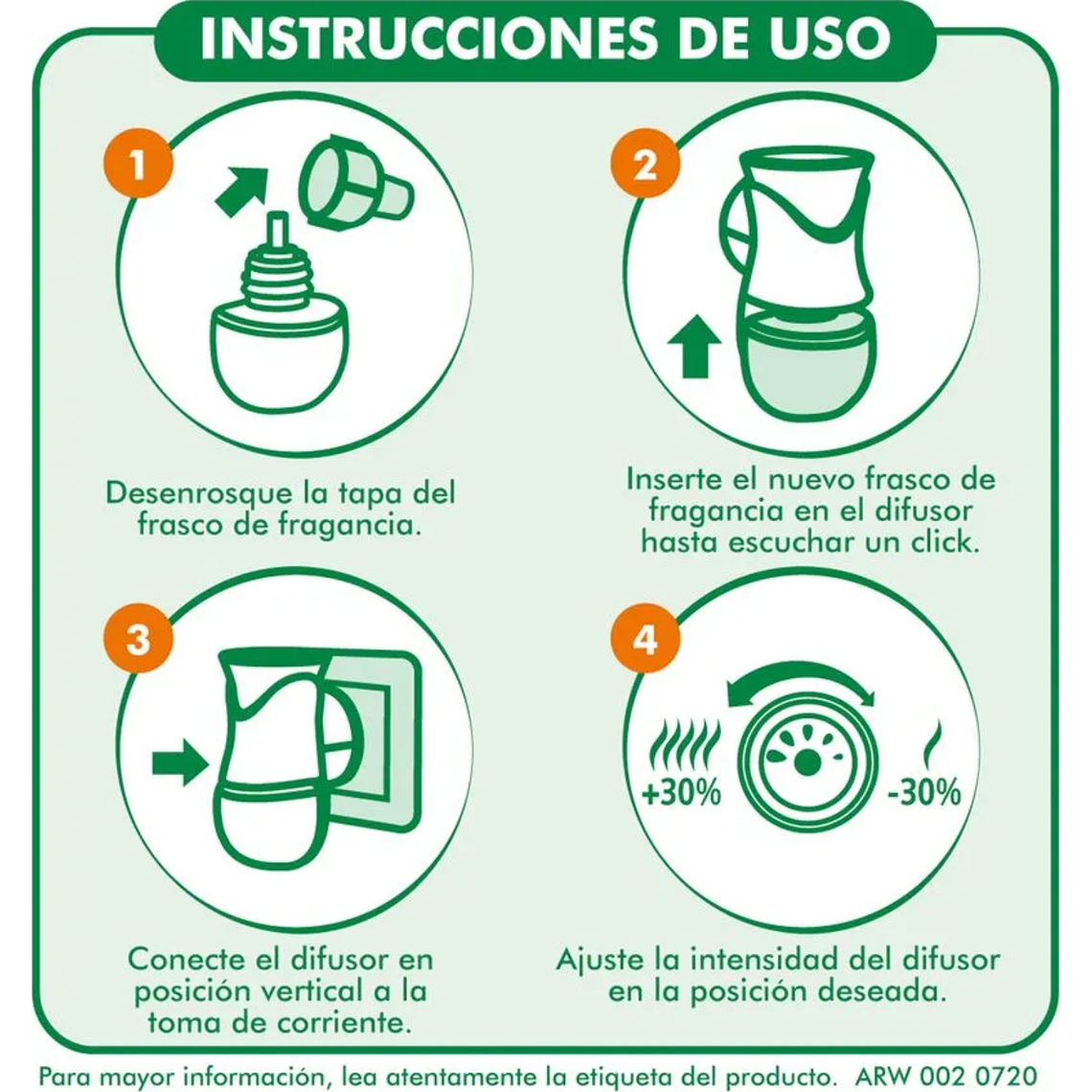 INSTRUCCIONES DE USO

1

Desenrosque la tapa del frasco de fragancia.

2

Inserte el nuevo frasco de fragancia en el difusor hasta escuchar un click.

3

Conecte el difusor en posición vertical a la toma de corriente.

4

+30%

-30%

Ajuste la intensidad del difusor en la posición deseada.

Para mayor información, lea atentamente la etiqueta del producto. ARW 002 0720