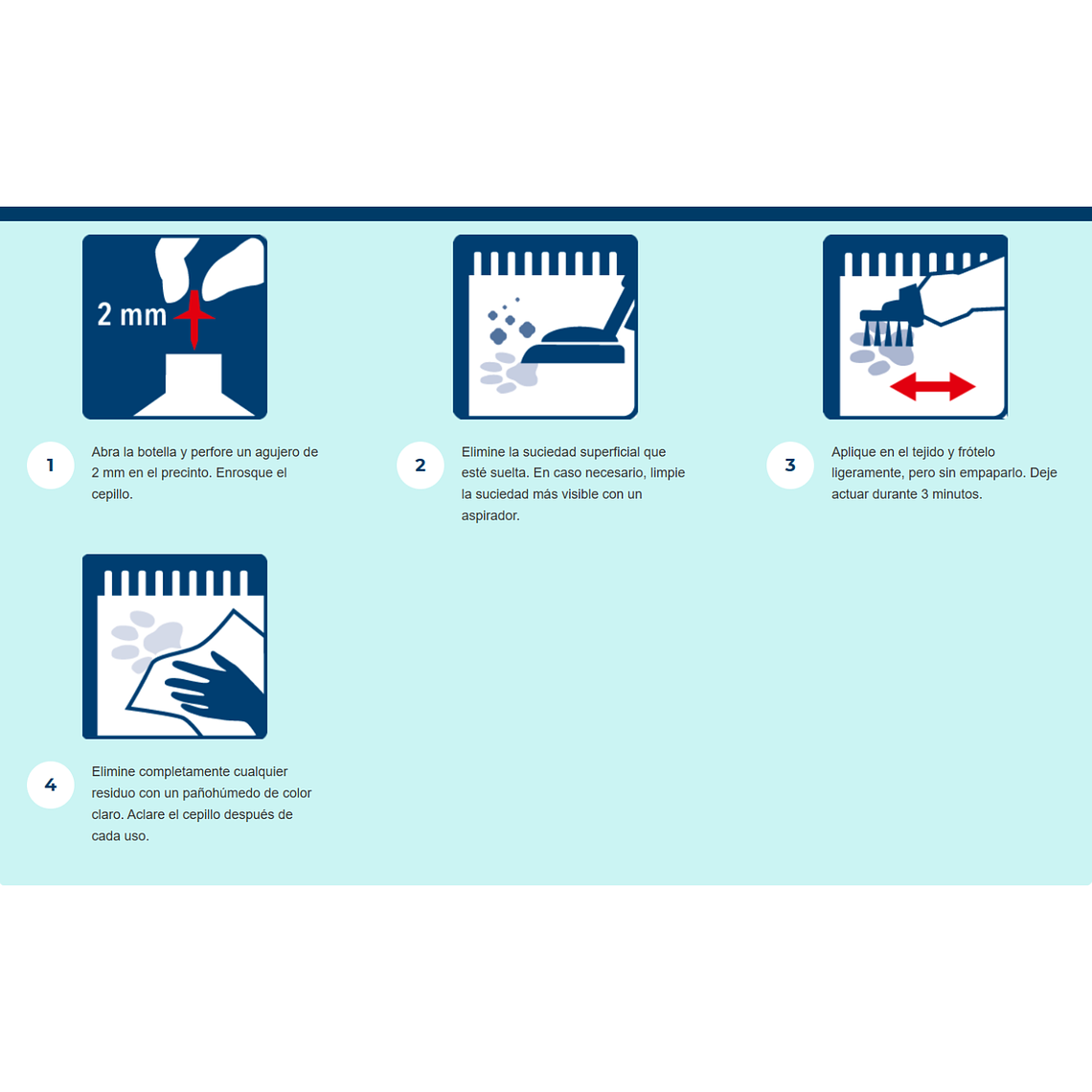 2 mm

1

Abra la botella y perfore un agujero de 2 mm en el precinto. Enrosque el cepillo.

2

Elimine la suciedad superficial que esté suelta. En caso necesario, limpie la suciedad más visible con un aspirador.

3

Aplique en el tejido y frótelo ligeramente, pero sin empaparlo. Deje actuar durante 3 minutos.

4

Elimine completamente cualquier residuo con un pañohúmedo de color claro. Aclare el cepillo después de cada uso.