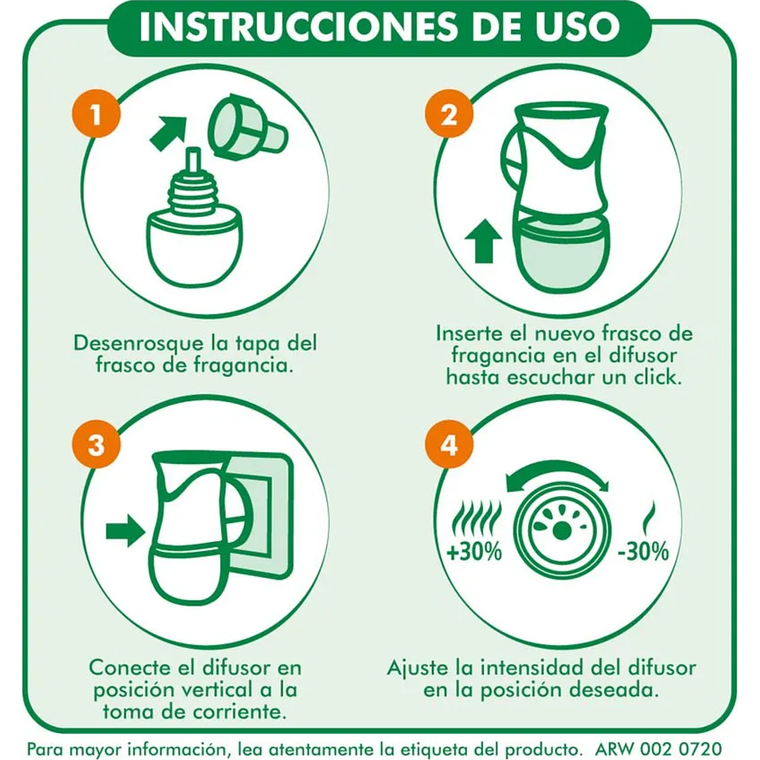 INSTRUCCIONES DE USO

1

Desenrosque la tapa del frasco de fragancia.

2

Inserte el nuevo frasco de fragancia en el difusor hasta escuchar un click.

3

Conecte el difusor en posición vertical a la toma de corriente.

4

+30%

-30%

Ajuste la intensidad del difusor en la posición deseada.

Para mayor información, lea atentamente la etiqueta del producto. ARW 002 0720