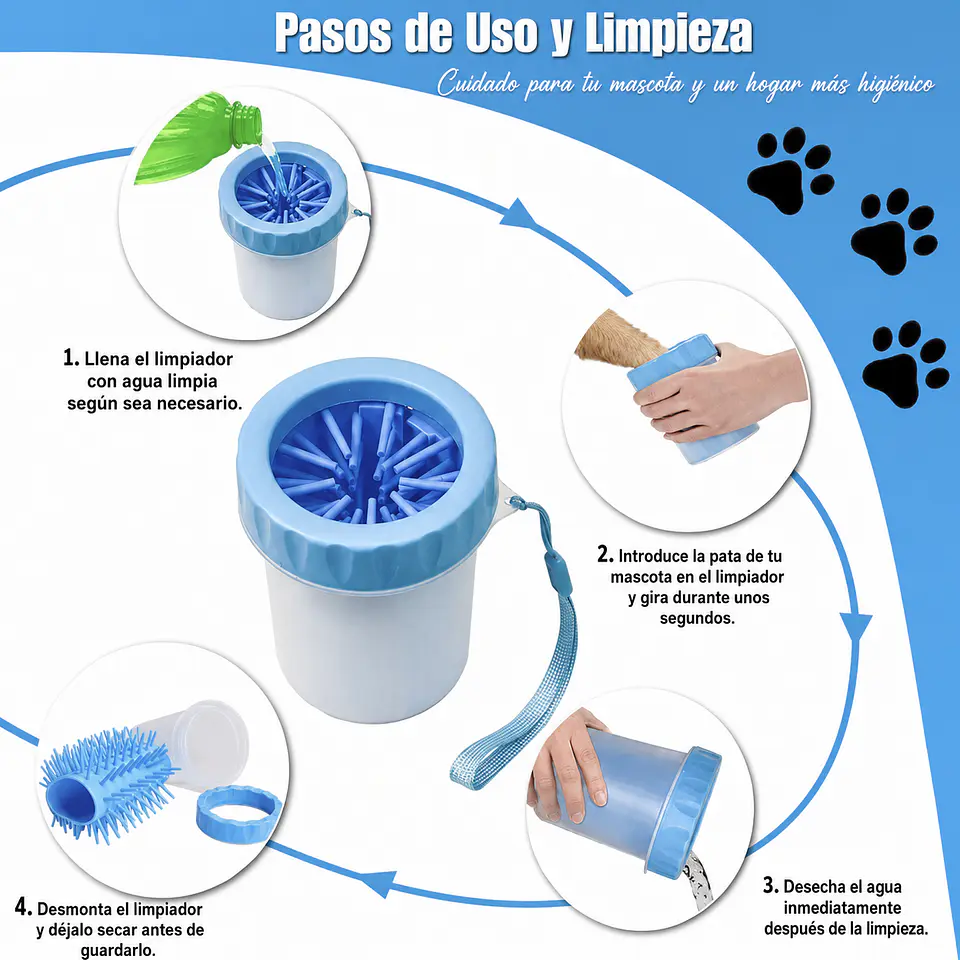 Pasos de Uso y Limpieza

Cuidado para tu mascota y un hogar más higiénico

1. Llena el limpiador con agua limpia según sea necesario.

2. Introduce la pata de tu mascota en el limpiador y gira durante unos segundos.

3. Desecha el agua inmediatamente después de la limpieza.

4. Desmonta el limpiador y déjalo secar antes de guardarlo.