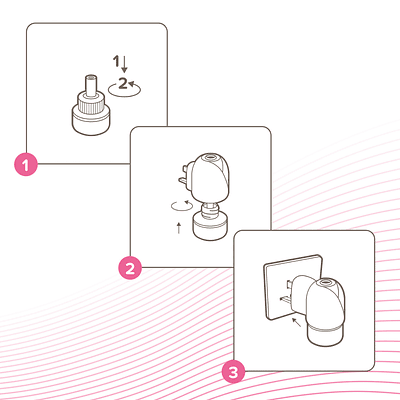 1
2
1
2
3