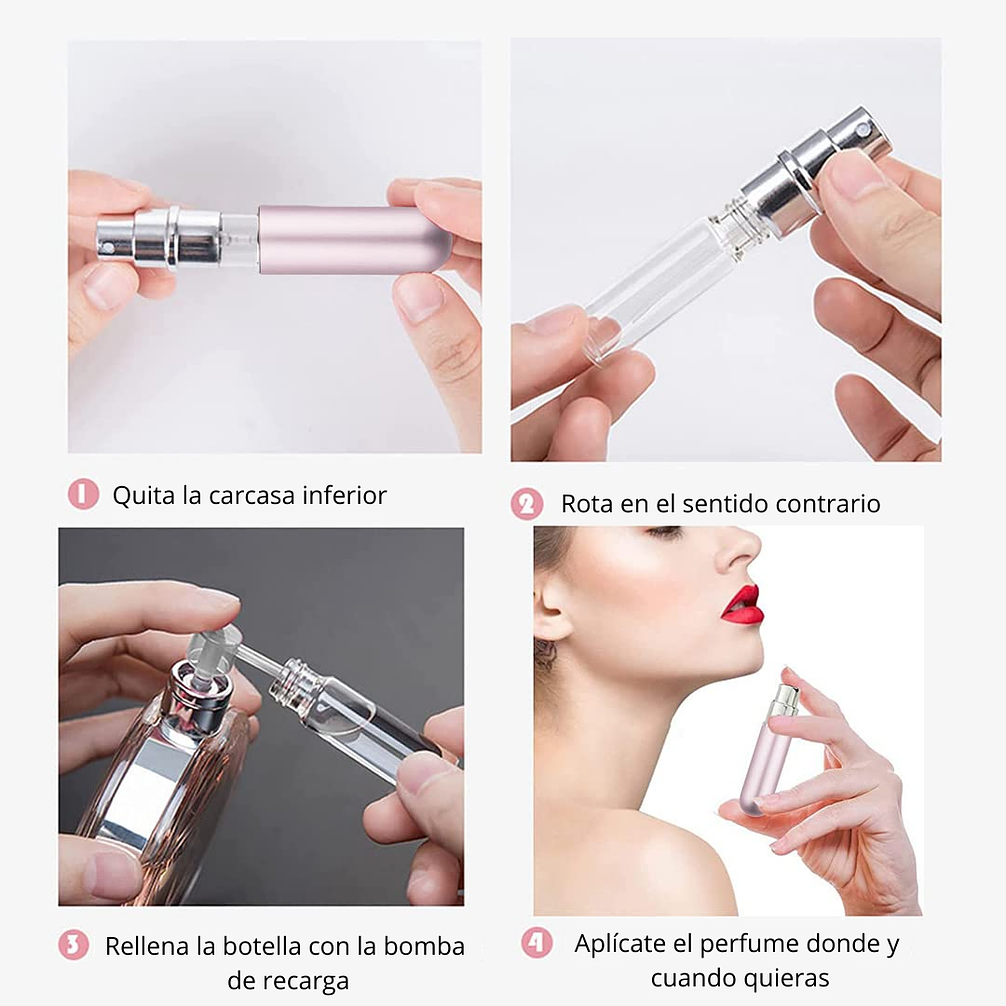 1 Quita la carcasa inferior

2 Rota en el sentido contrario

3 Rellena la botella con la bomba de recarga

4 Aplícate el perfume donde y cuando quieras