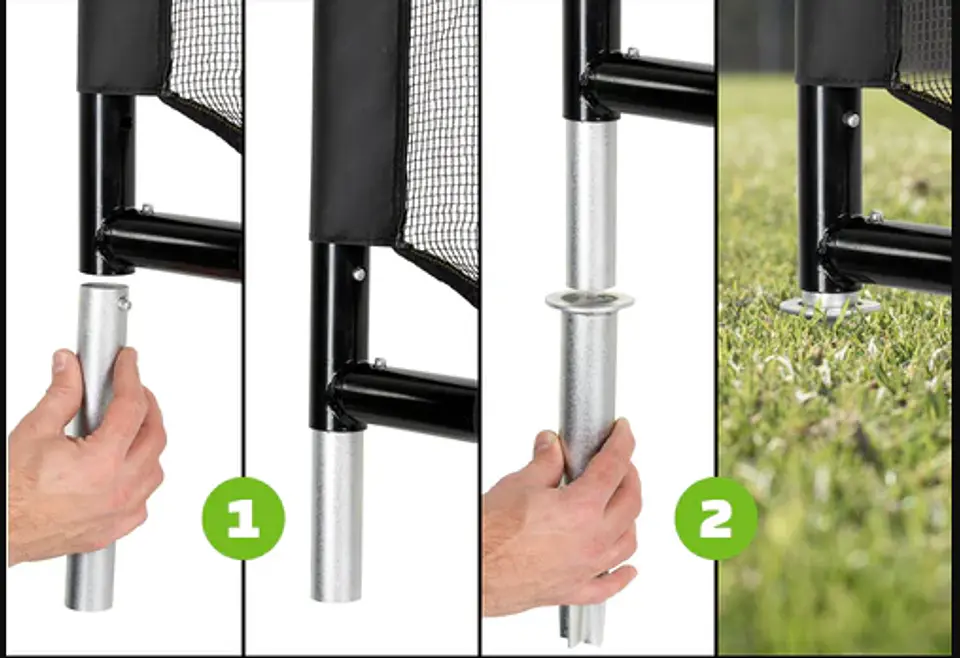 1

2