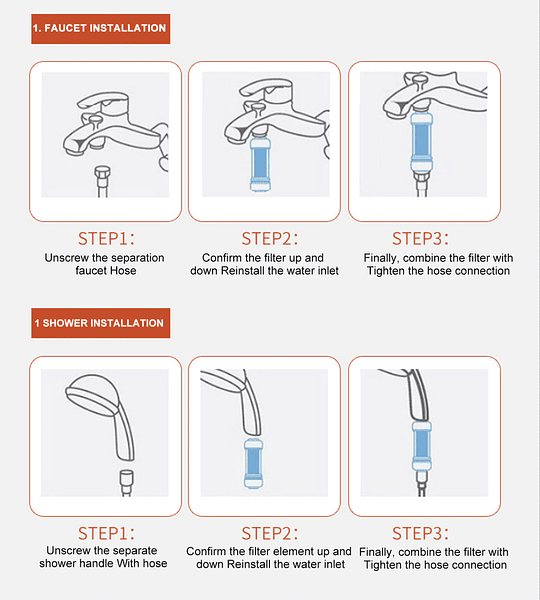 1. FAUCET INSTALLATION

STEP1:
Unscrew the separation faucet Hose

STEP2:
Confirm the filter up and down Reinstall the water inlet

STEP3:
Finally, combine the filter with Tighten the hose connection

1 SHOWER INSTALLATION

STEP1:
Unscrew the separate shower handle With hose

STEP2:
Confirm the filter element up and down Reinstall the water inlet

STEP3:
Finally, combine the filter with Tighten the hose connection