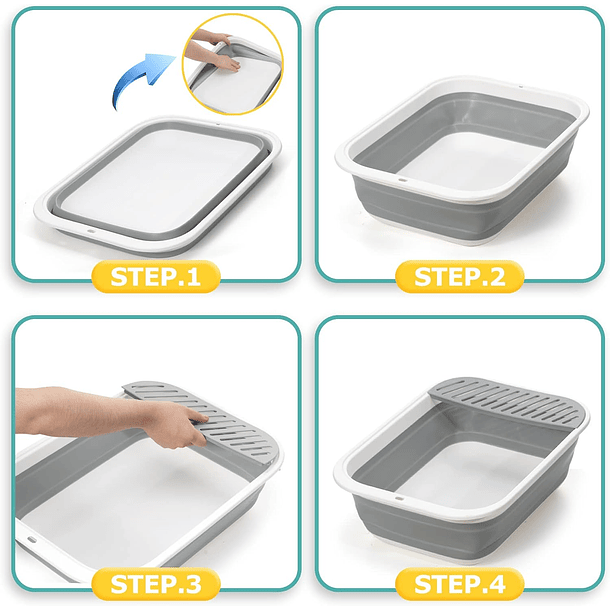 STEP.1

STEP.2

STEP.3

STEP.4