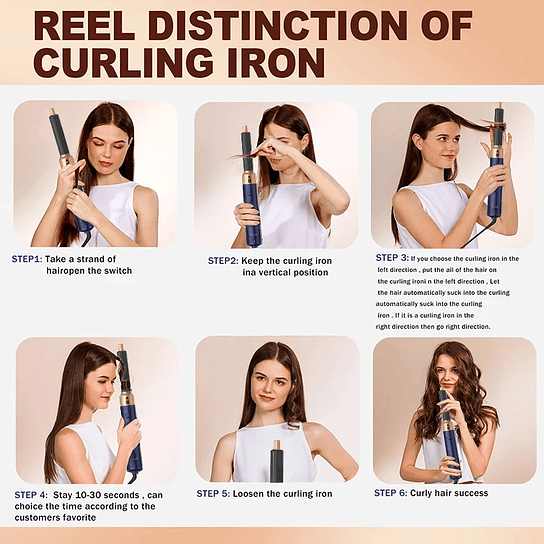 REEL DISTINCTION OF CURLING IRON

STEP1: Take a strand of hairopen the switch

STEP2: Keep the curling iron ina vertical position

STEP 3: If you choose the curling iron in the left direction , put the ail of the hair on the curling ironi n the left direction , Let the hair automatically suck into the curling automatically suck into the curling iron . If it is a curling iron in the right direction then go right direction.

STEP 4: Stay 10-30 seconds , can choice the time according to the customers favorite

STEP 5: Loosen the curling iron

STEP 6: Curly hair success