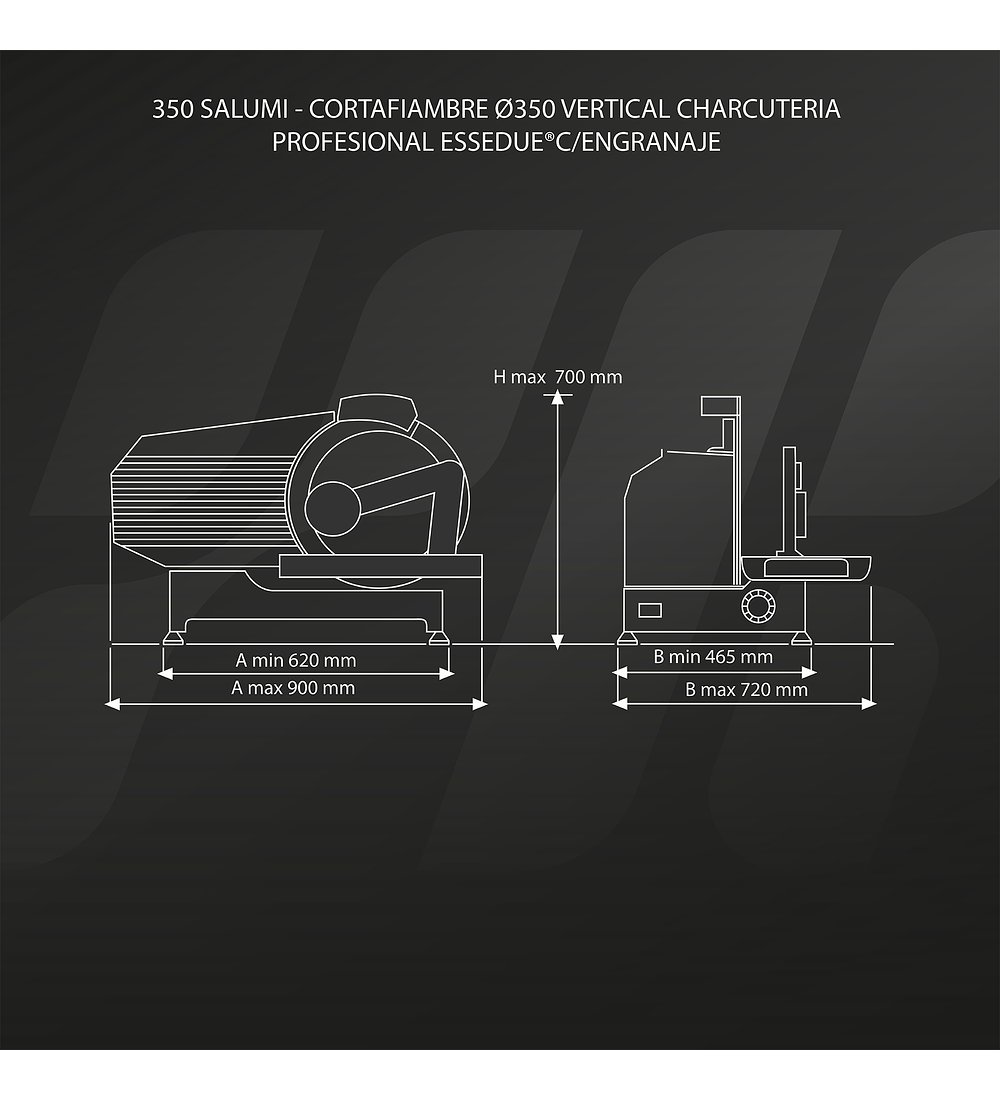 350 SALUMI - CORTAFIAMBRE Ø350 VERTICAL CHARCUTERIA PROFESIONAL ESSEDUE®C/ENGRANAJE

H max 700 mm

A min 620 mm

A max 900 mm

B min 465 mm

B max 720 mm