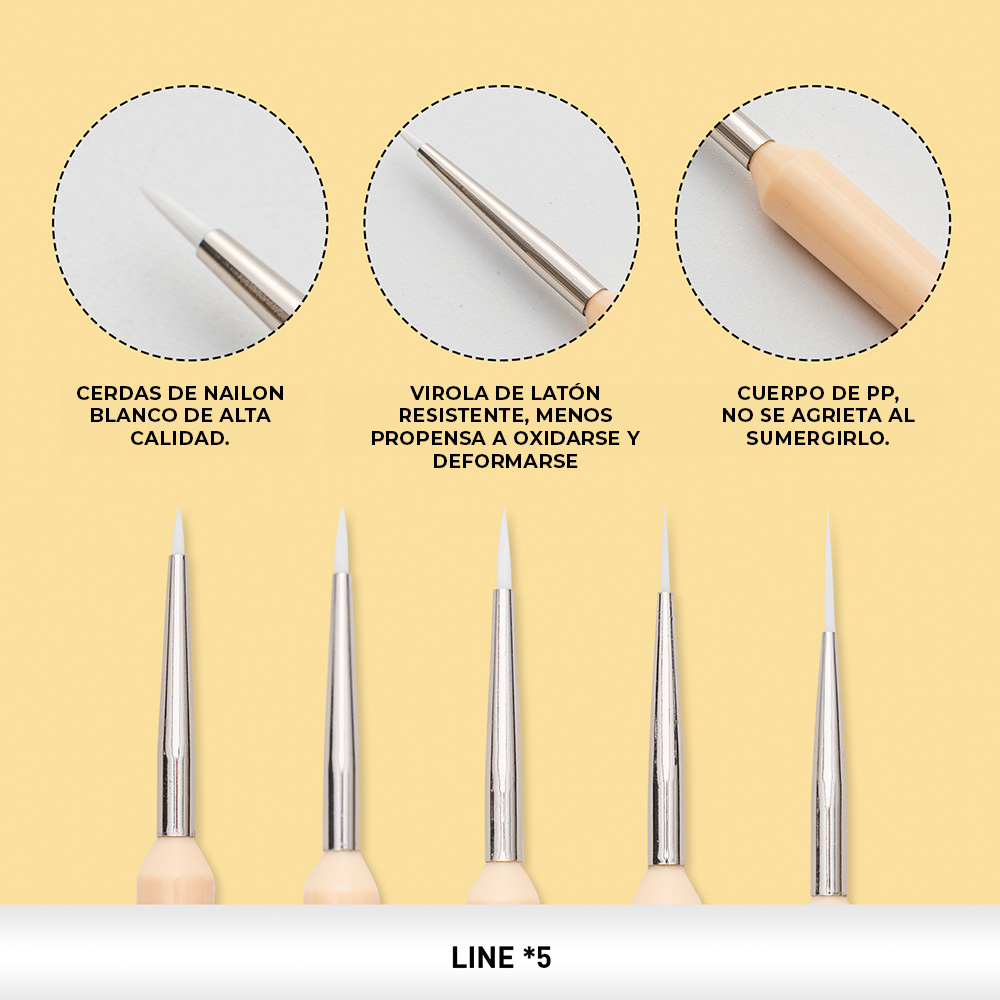 CERDAS DE NAILON BLANCO DE ALTA CALIDAD.

VIROLA DE LATÓN RESISTENTE, MENOS PROPENSA A OXIDARSE Y DEFORMARSE

CUERPO DE PP, NO SE AGRIETA AL SUMERGIRLO.

LINE *5