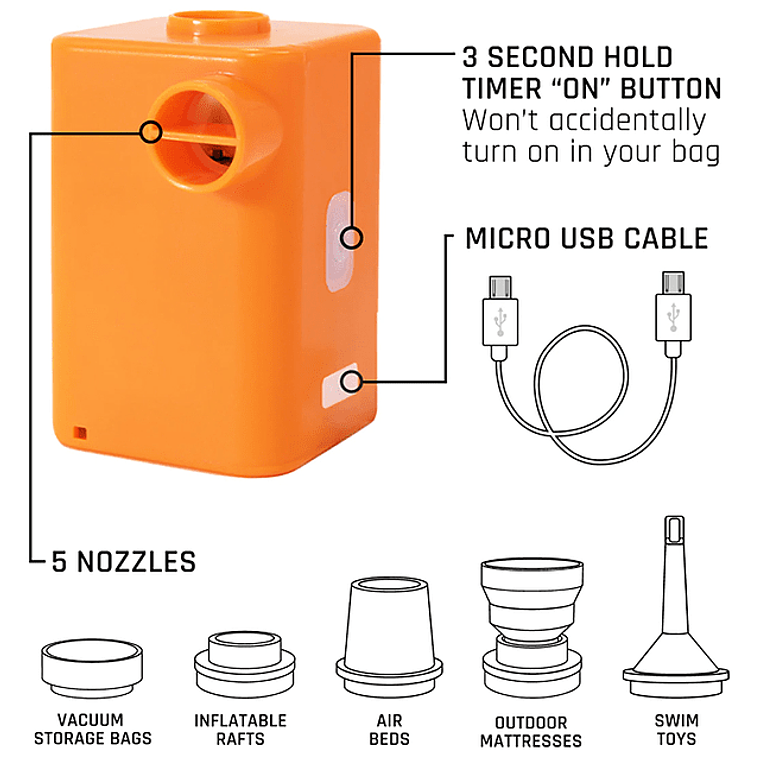 3 SECOND HOLD TIMER “ON” BUTTON
Won't accidentally turn on in your bag

MICRO USB CABLE

5 NOZZLES

VACUUM STORAGE BAGS

INFLATABLE RAFTS

AIR BEDS

OUTDOOR MATTRESSES

SWIM TOYS