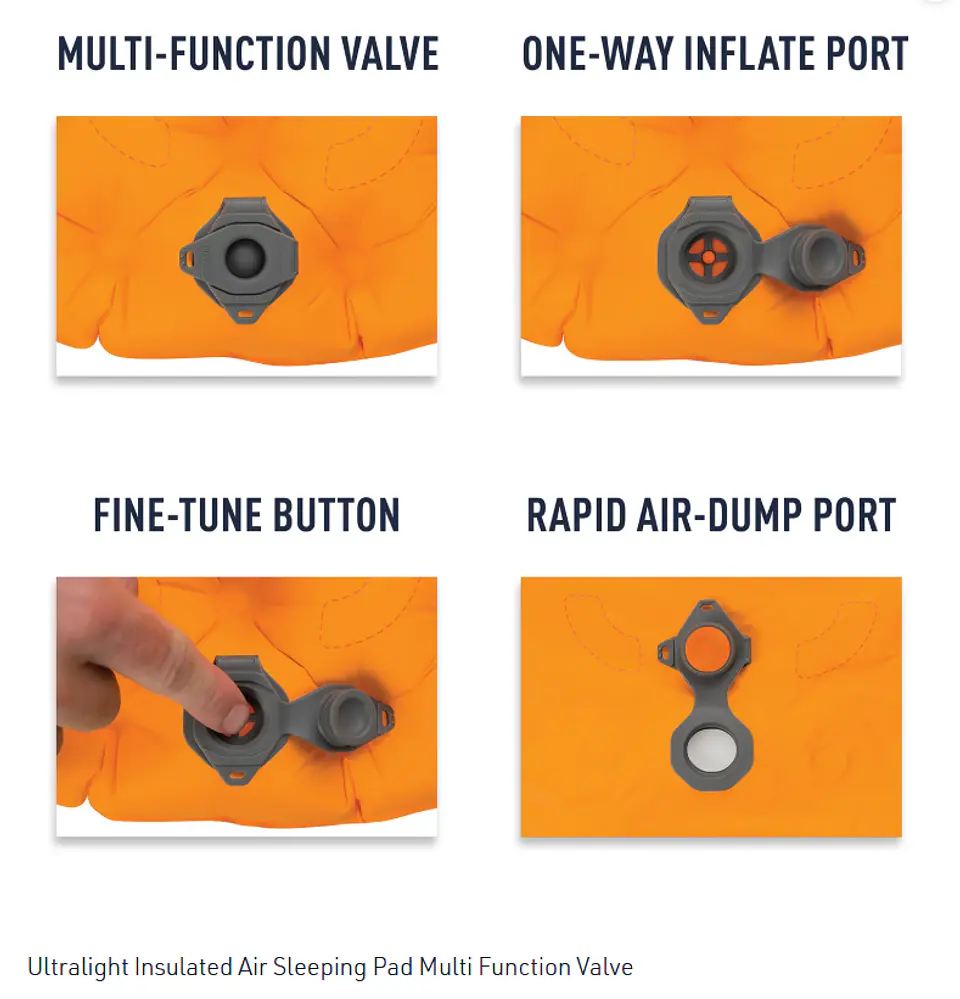 MULTI-FUNCTION VALVE

ONE-WAY INFLATE PORT

FINE-TUNE BUTTON

RAPID AIR-DUMP PORT

Ultralight Insulated Air Sleeping Pad Multi Function Valve