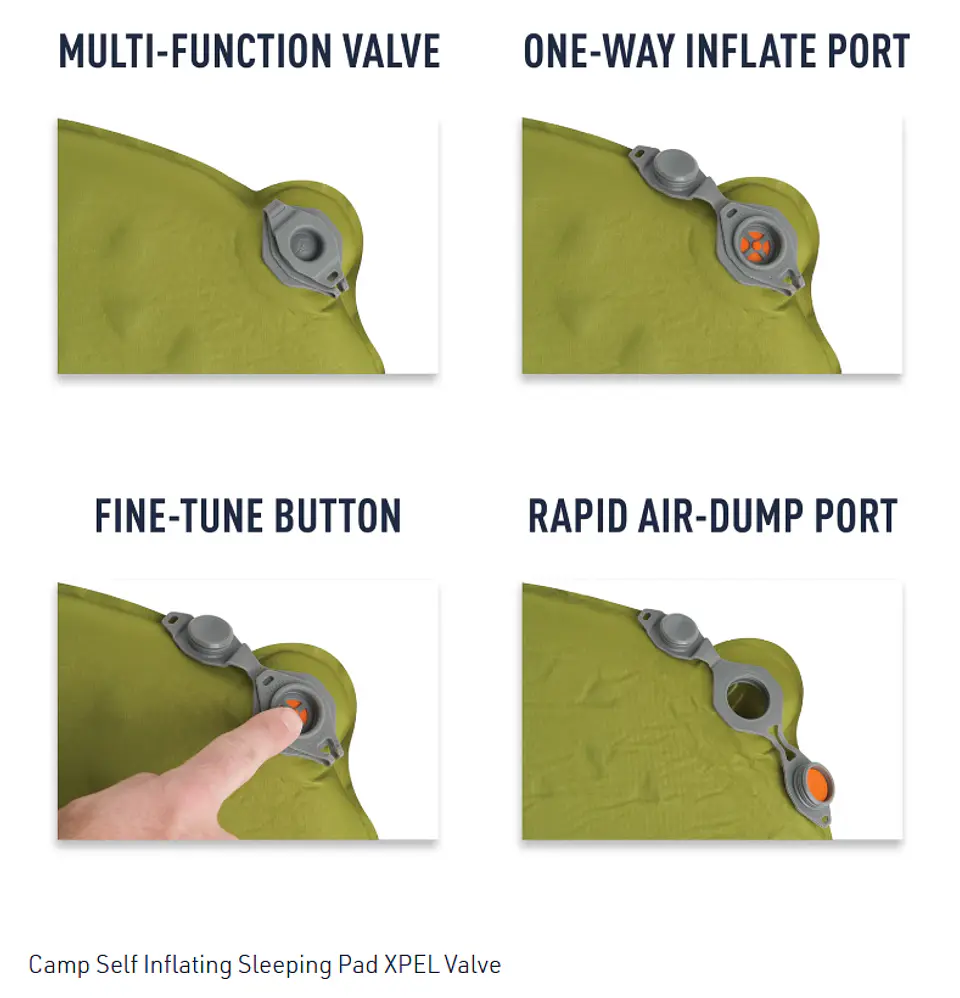 MULTI-FUNCTION VALVE

ONE-WAY INFLATE PORT

FINE-TUNE BUTTON

RAPID AIR-DUMP PORT

Camp Self Inflating Sleeping Pad XPEL Valve