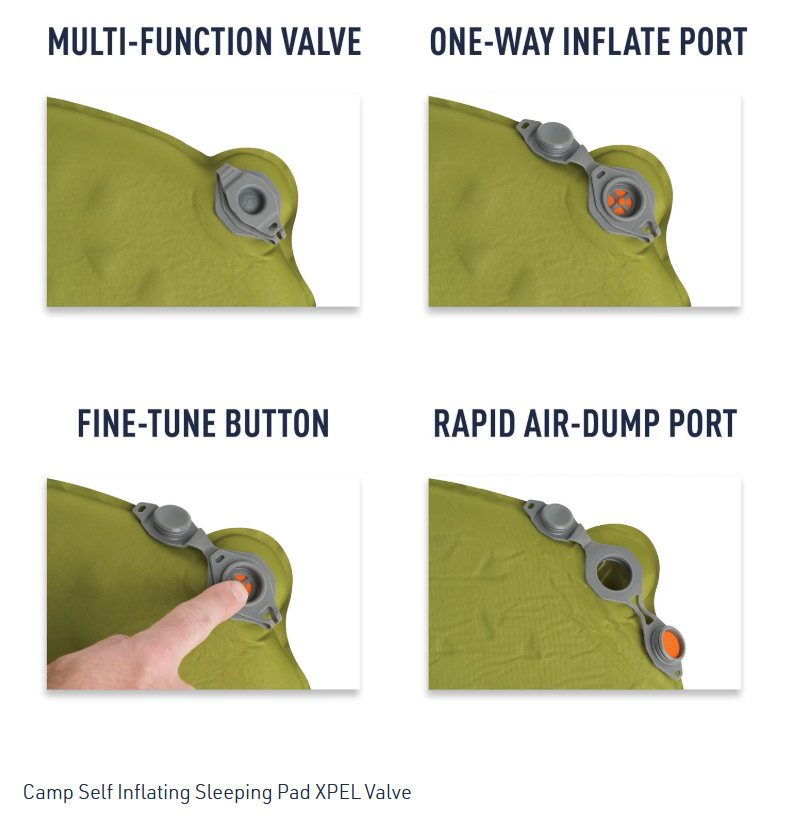 MULTI-FUNCTION VALVE

ONE-WAY INFLATE PORT

FINE-TUNE BUTTON

RAPID AIR-DUMP PORT

Camp Self Inflating Sleeping Pad XPEL Valve