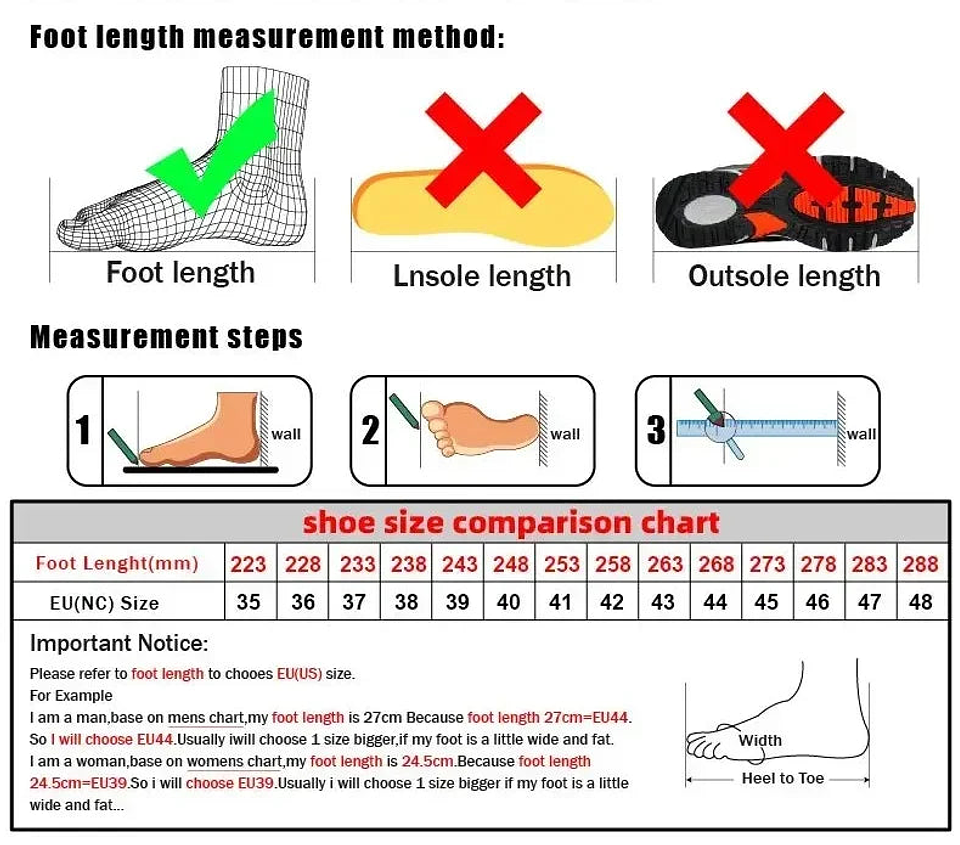 Foot length measurement method:

Foot length

Lnsole length

Outsole length

Measurement steps

1 wall

2 wall

3 wall

shoe size comparison chart

| Foot Lenght(mm) | 223 | 228 | 233 | 238 | 243 | 248 | 253 | 258 | 263 | 268 | 273 | 278 | 283 | 288 |
|---|---|---|---|---|---|---|---|---|---|---|---|---|---|---|
| EU(NC) Size | 35 | 36 | 37 | 38 | 39 | 40 | 41 | 42 | 43 | 44 | 45 | 46 | 47 | 48 |

Important Notice:

Please refer to foot length to chooes EU(US) size.
For Example
I am a man,base on mens chart,my foot length is 27cm Because foot length 27cm=EU44. So I will choose EU44.Usually iwill choose 1 size bigger,if my foot is a little wide and fat.
I am a woman,base on womens chart,my foot length is 24.5cm.Because foot length 24.5cm=EU39.So i will choose EU39.Usually i will choose 1 size bigger if my foot is a little wide and fat...

Width

Heel to Toe