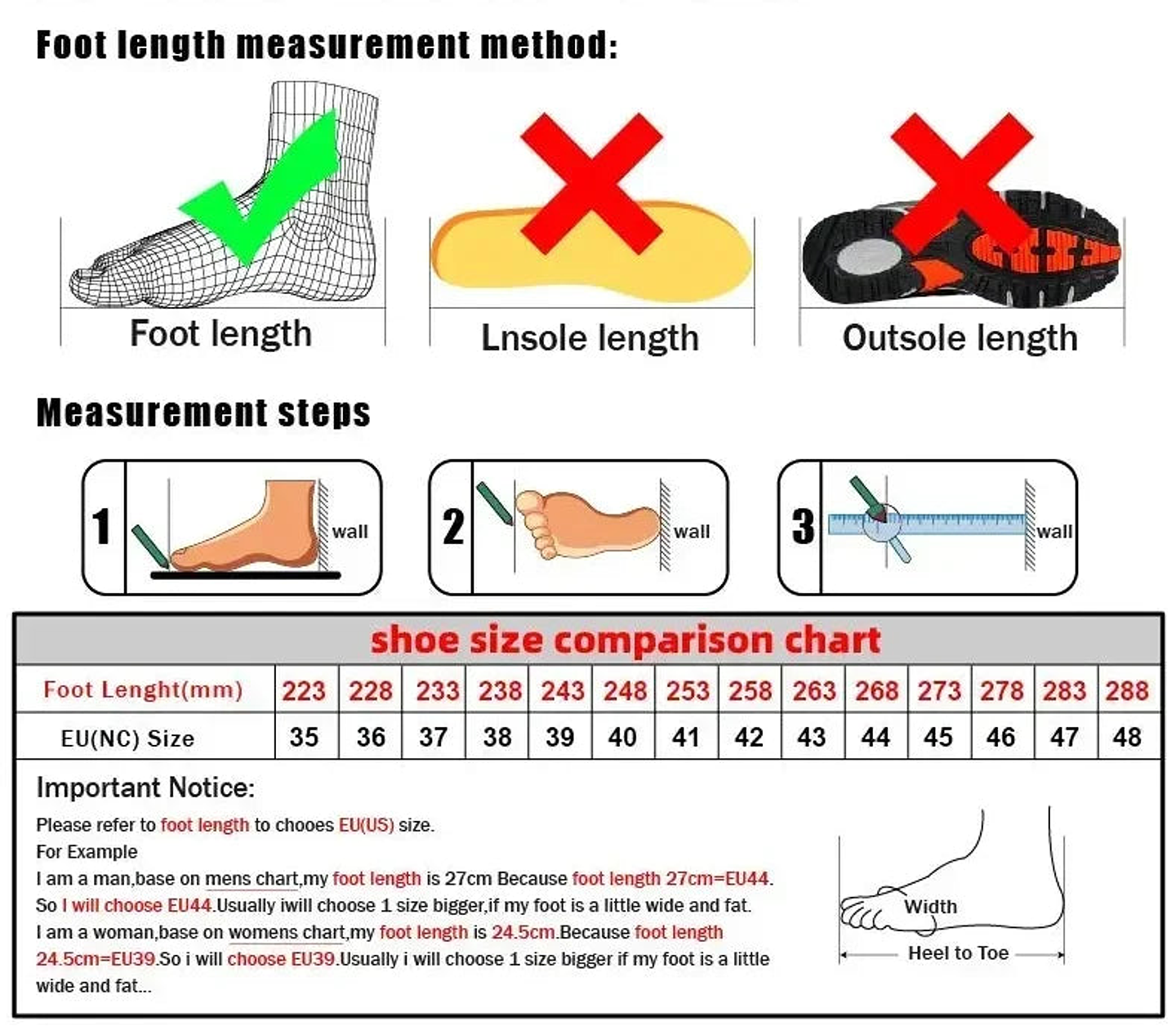 Foot length measurement method:

Foot length

Lnsole length

Outsole length

Measurement steps

1 wall

2 wall

3 wall

shoe size comparison chart

| Foot Lenght(mm) | 223 | 228 | 233 | 238 | 243 | 248 | 253 | 258 | 263 | 268 | 273 | 278 | 283 | 288 |
|---|---|---|---|---|---|---|---|---|---|---|---|---|---|---|
| EU(NC) Size | 35 | 36 | 37 | 38 | 39 | 40 | 41 | 42 | 43 | 44 | 45 | 46 | 47 | 48 |

Important Notice:

Please refer to foot length to chooes EU(US) size.
For Example
I am a man,base on mens chart,my foot length is 27cm Because foot length 27cm=EU44. So I will choose EU44.Usually iwill choose 1 size bigger,if my foot is a little wide and fat.
I am a woman,base on womens chart,my foot length is 24.5cm.Because foot length 24.5cm=EU39.So i will choose EU39.Usually i will choose 1 size bigger if my foot is a little wide and fat...

Width

Heel to Toe