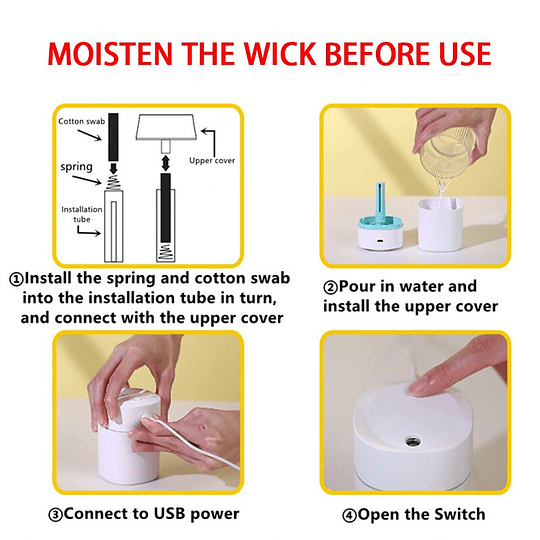 MOISTEN THE WICK BEFORE USE

Cotton swab
spring
Installation tube
Upper cover

①Install the spring and cotton swab into the installation tube in turn, and connect with the upper cover

②Pour in water and install the upper cover

③Connect to USB power

④Open the Switch