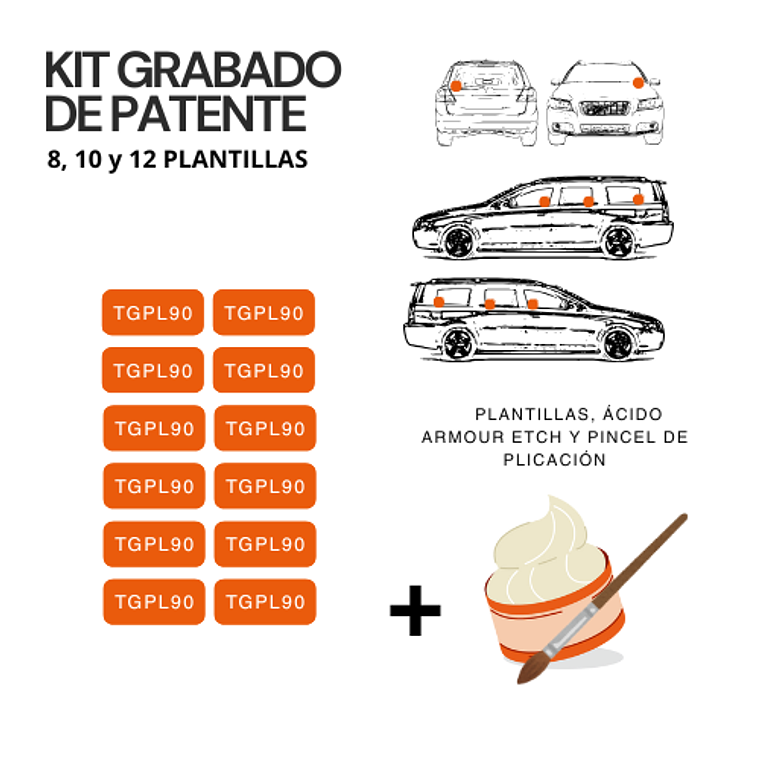 KIT GRABADO DE PATENTE

8, 10 y 12 PLANTILLAS

TGPL90 TGPL90
TGPL90 TGPL90
TGPL90 TGPL90
TGPL90 TGPL90
TGPL90 TGPL90
TGPL90 TGPL90

PLANTILLAS, ÁCIDO ARMOUR ETCH Y PINCEL DE PLICACIÓN

+