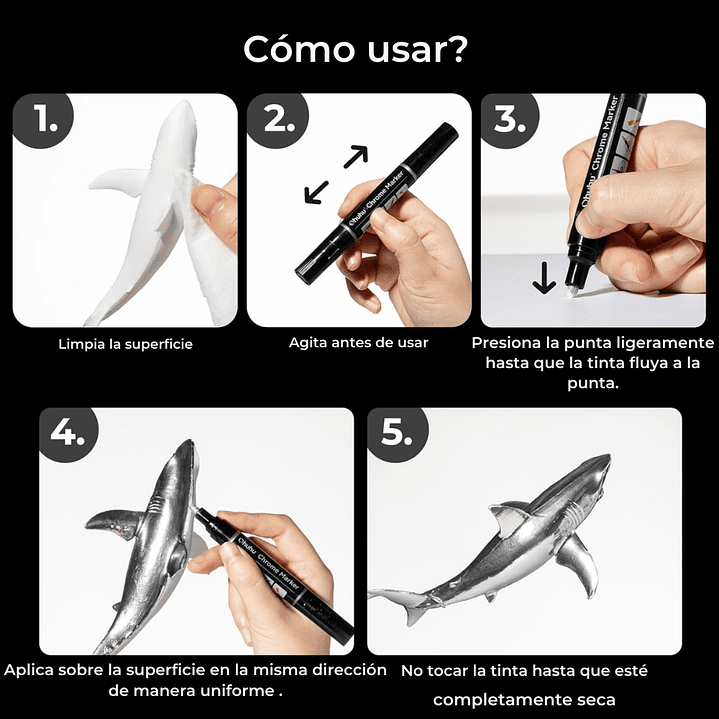 Cómo usar?

1.

Limpia la superficie

2.

Ohuhu Chrome Marker

Agita antes de usar

3.

Ohuhu Chrome Marker

Presiona la punta ligeramente hasta que la tinta fluya a la punta.

4.

Ohuhu Chrome Marker

Aplica sobre la superficie en la misma dirección de manera uniforme .

5.

No tocar la tinta hasta que esté completamente seca