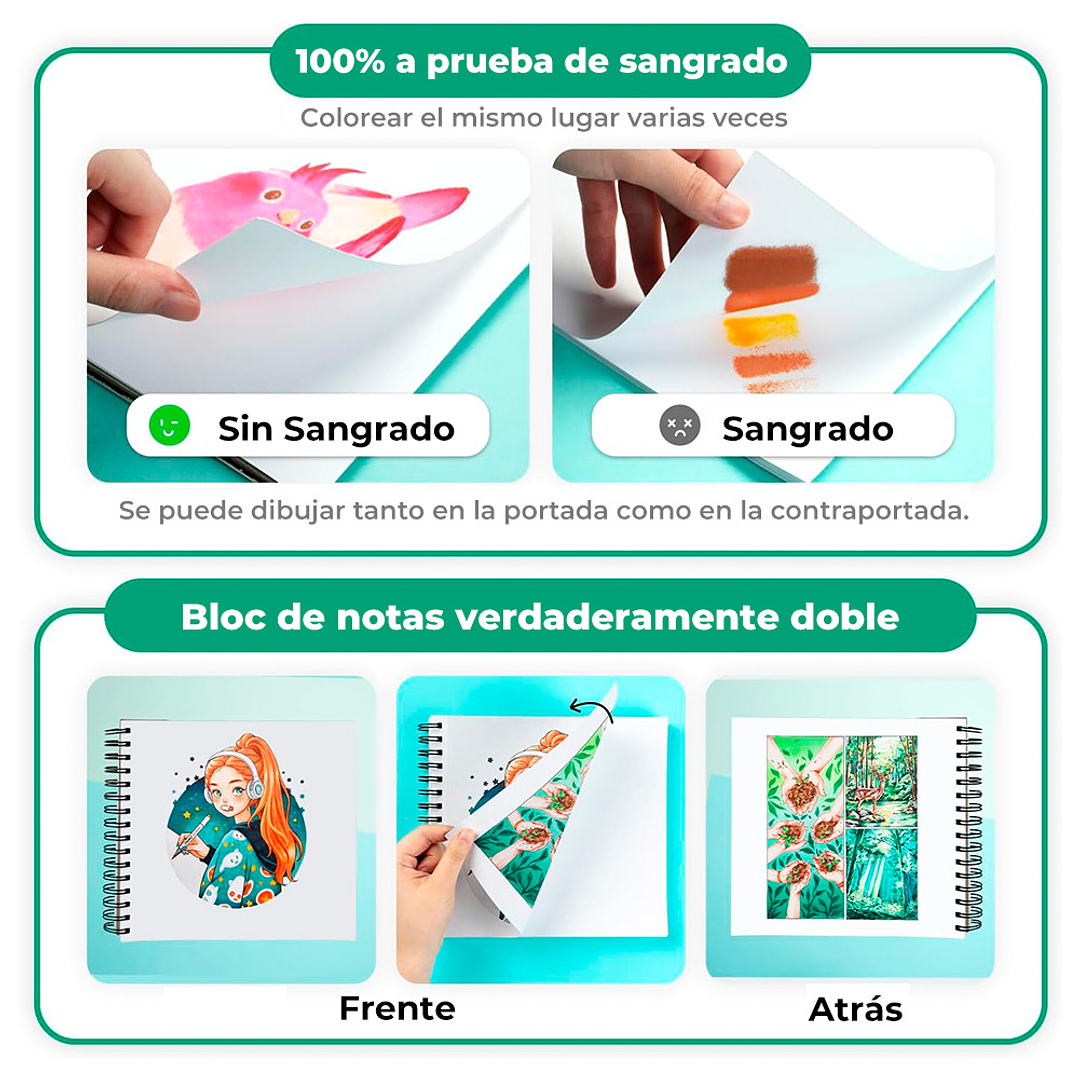 100% a prueba de sangrado

Colorear el mismo lugar varias veces

Sin Sangrado

Sangrado

Se puede dibujar tanto en la portada como en la contraportada.

Bloc de notas verdaderamente doble

Frente

Atrás