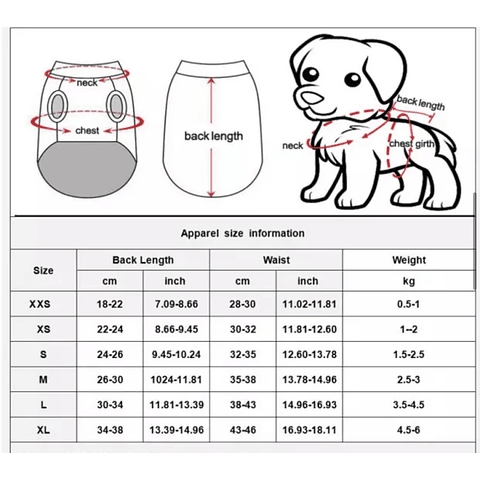 neck

chest

back length

back length

neck

chest girth

Apparel size information

| Size | Back Length cm | Back Length inch | Waist cm | Waist inch | Weight kg |
|---|---|---|---|---|---|
| XXS | 18-22 | 7.09-8.66 | 28-30 | 11.02-11.81 | 0.5-1 |
| XS | 22-24 | 8.66-9.45 | 30-32 | 11.81-12.60 | 1--2 |
| S | 24-26 | 9.45-10.24 | 32-35 | 12.60-13.78 | 1.5-2.5 |
| M | 26-30 | 1024-11.81 | 35-38 | 13.78-14.96 | 2.5-3 |
| L | 30-34 | 11.81-13.39 | 38-43 | 14.96-16.93 | 3.5-4.5 |
| XL | 34-38 | 13.39-14.96 | 43-46 | 16.93-18.11 | 4.5-6 |