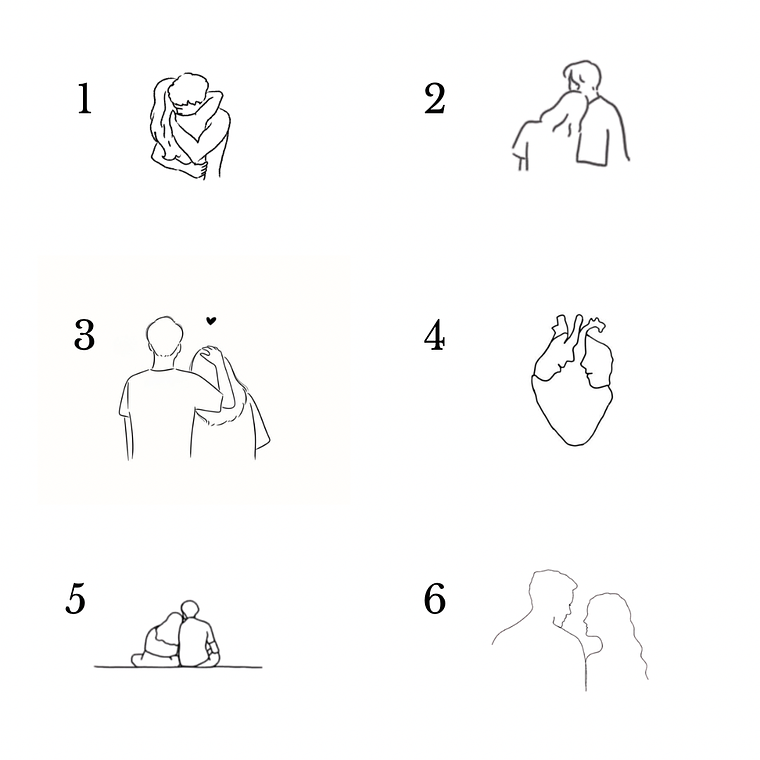 1

2

3

4

5

6