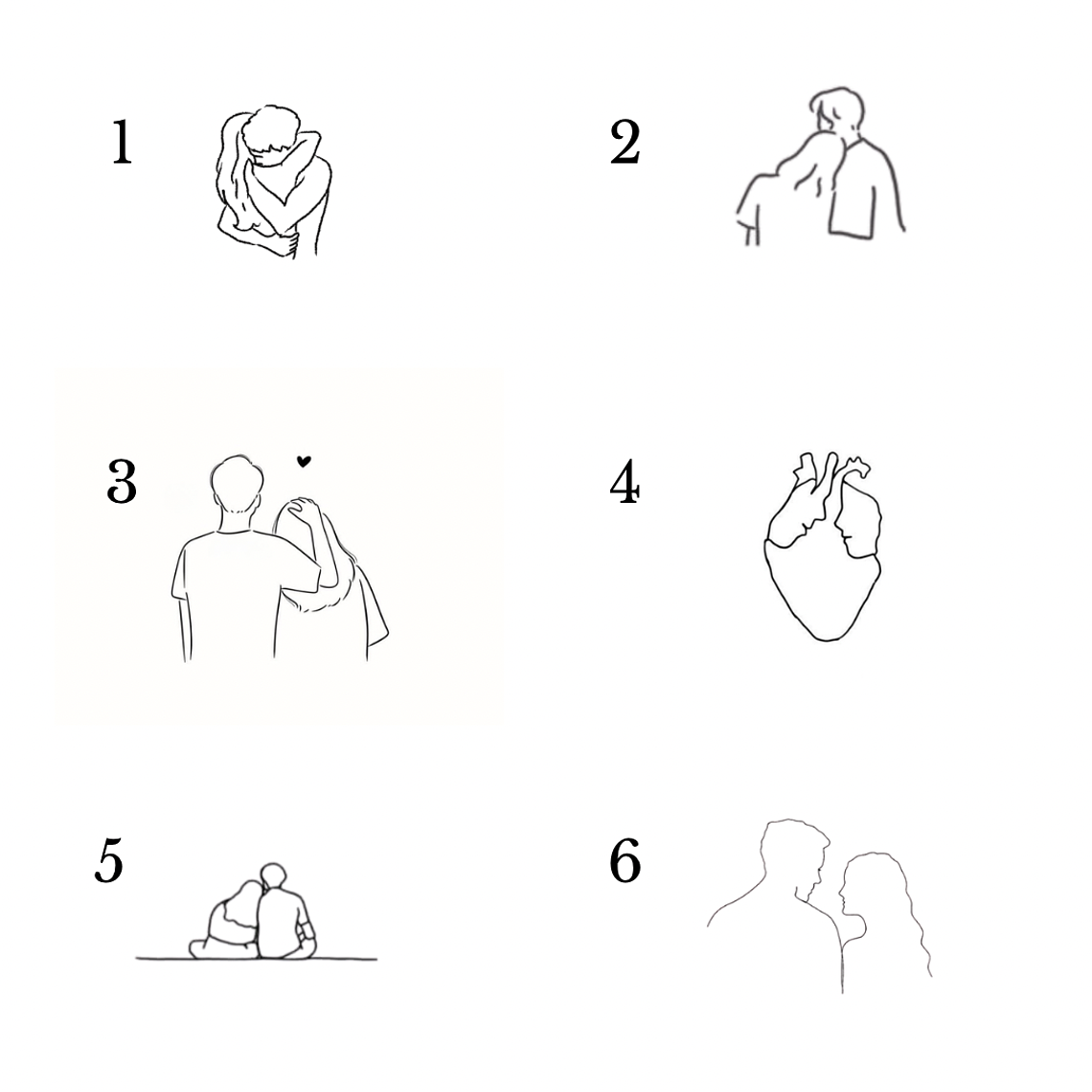 1

2

3

4

5

6