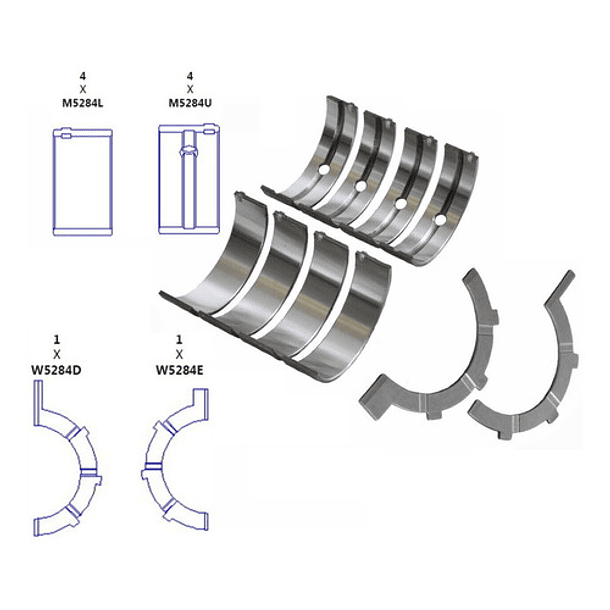 4
X
M5284L

4
X
M5284U

1
X
W5284D

1
X
W5284E