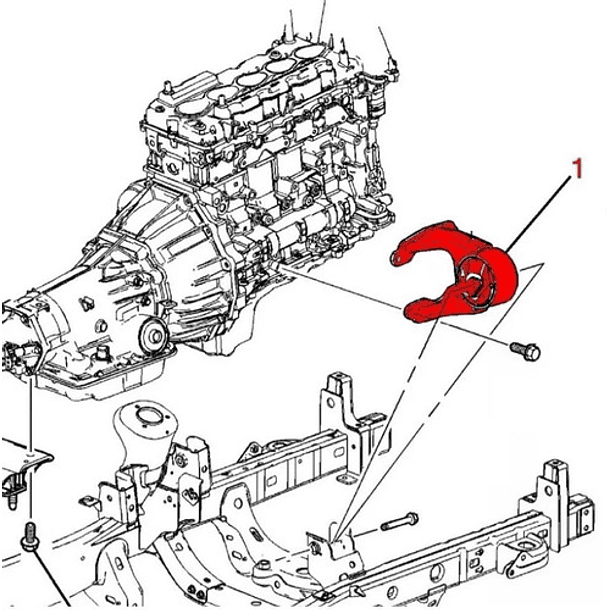 1