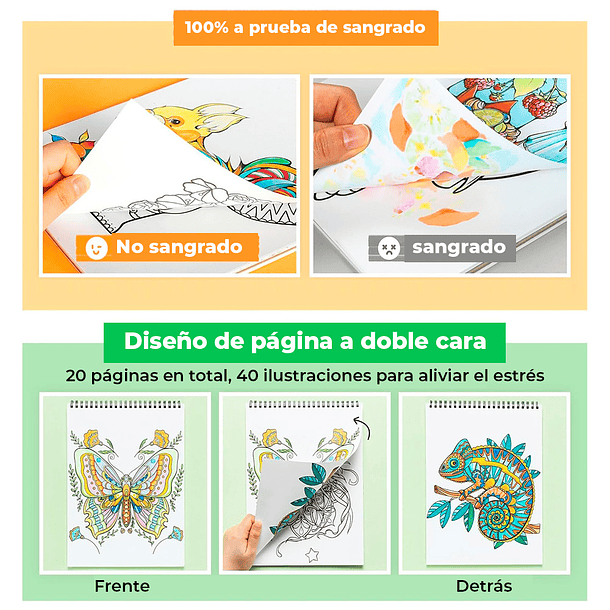 100% a prueba de sangrado

No sangrado

sangrado

Diseño de página a doble cara

20 páginas en total, 40 ilustraciones para aliviar el estrés

Frente

Detrás