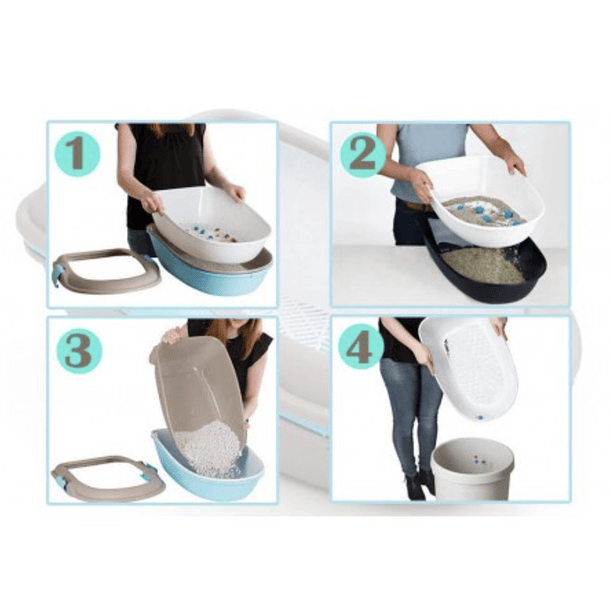 1

2

3

4